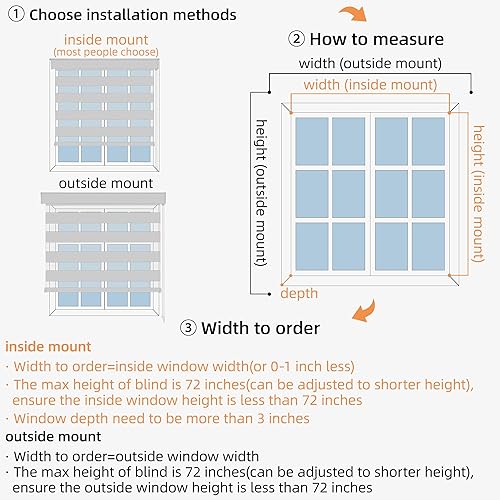 ① Choose installation methods

inside mount
(most people choose)

outside mount

② How to measure

width (outside mount)

width (inside mount)

height (outside mount)

height (inside mount)

depth

③ Width to order

inside mount

· Width to order=inside window width(or 0-1 inch less)

· The max height of blind is 72 inches(can be adjusted to shorter height), ensure the inside window height is less than 72 inches

· Window depth need to be more than 3 inches

outside mount

· Width to order=outside window width

· The max height of blind is 72 inches(can be adjusted to shorter height), ensure the outside window height is less than 72 inches