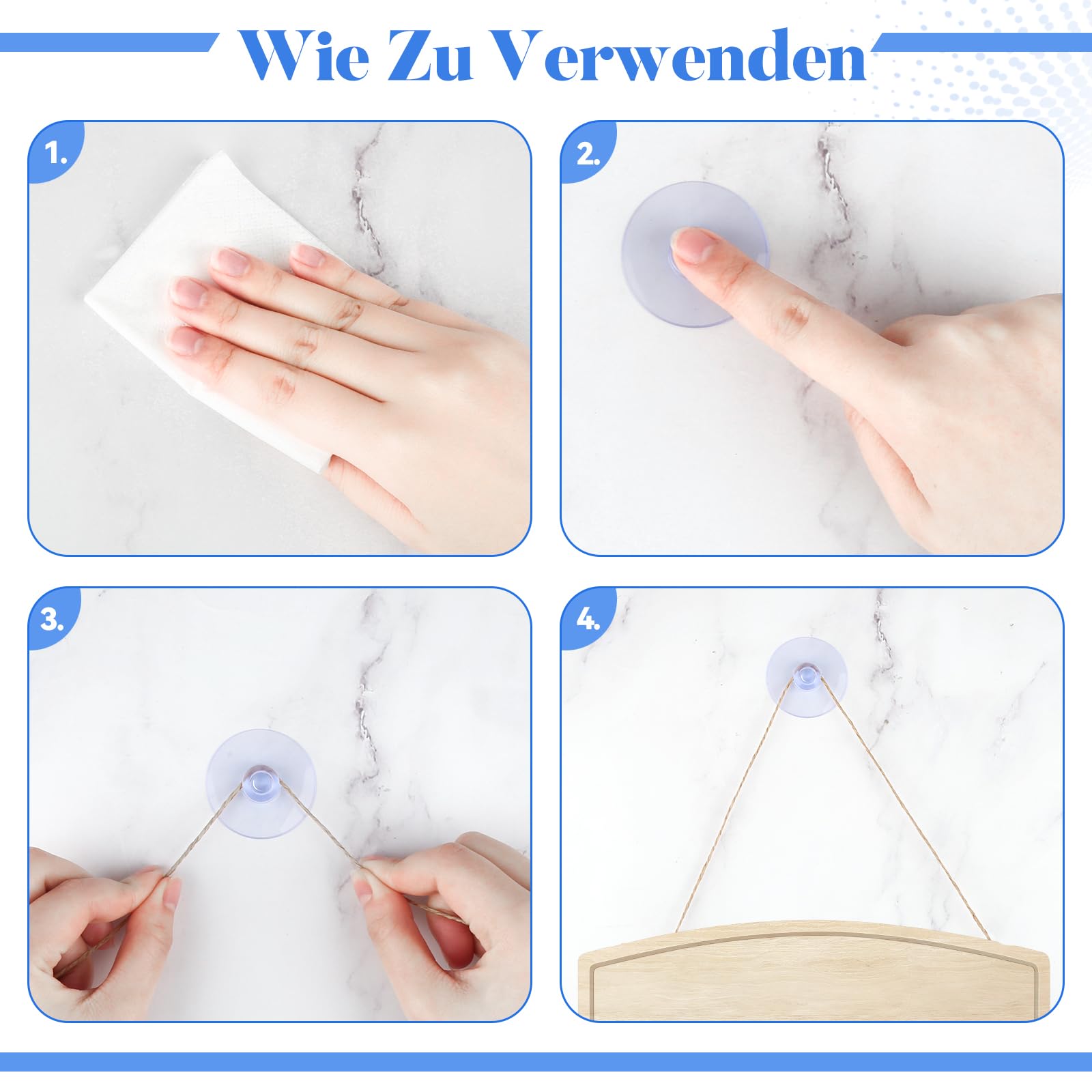 Wie Zu Verwenden

1.

2.

3.

4.