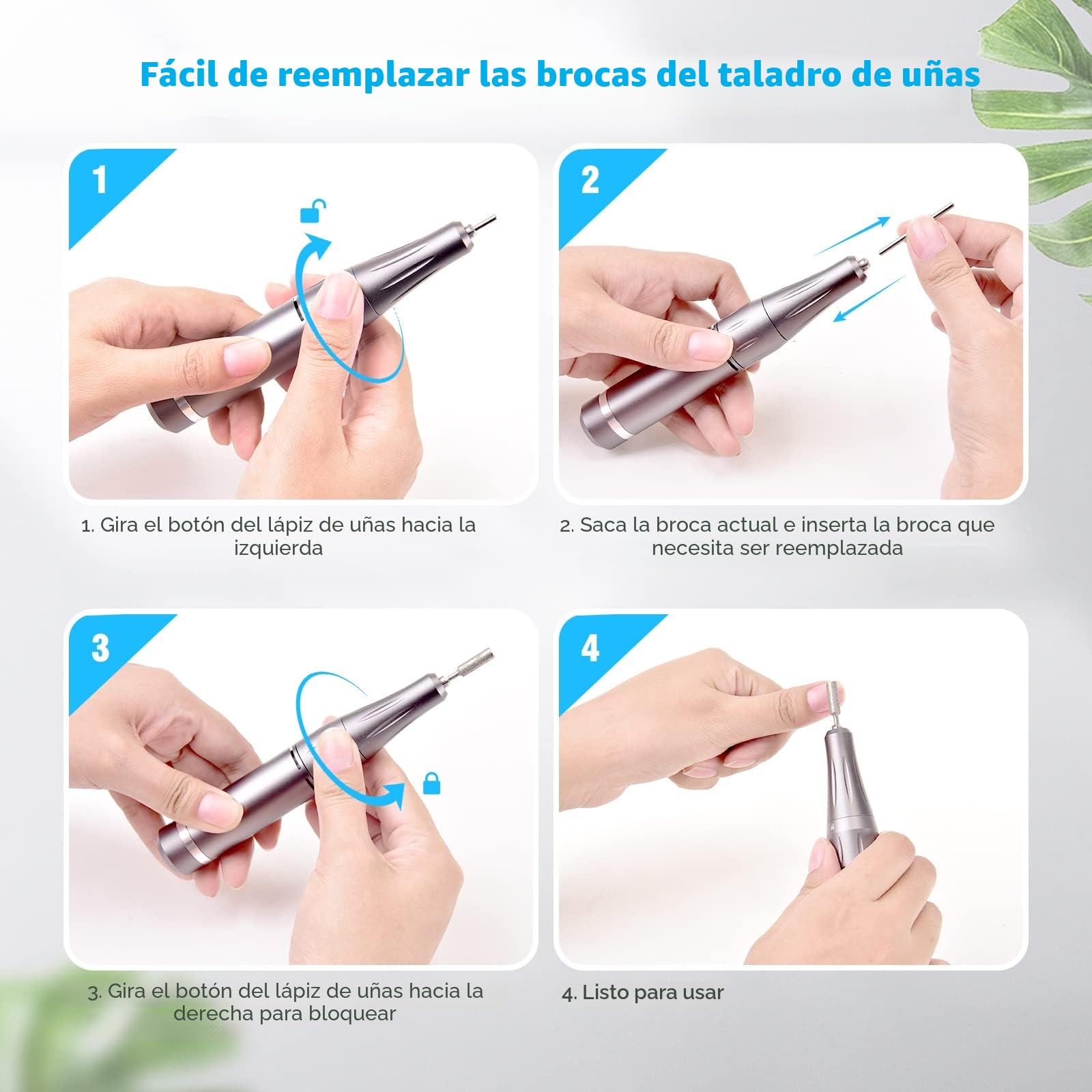 Fácil de reemplazar las brocas del taladro de uñas

1

1. Gira el botón del lápiz de uñas hacia la izquierda

2

2. Saca la broca actual e inserta la broca que necesita ser reemplazada

3

3. Gira el botón del lápiz de uñas hacia la derecha para bloquear

4

4. Listo para usar