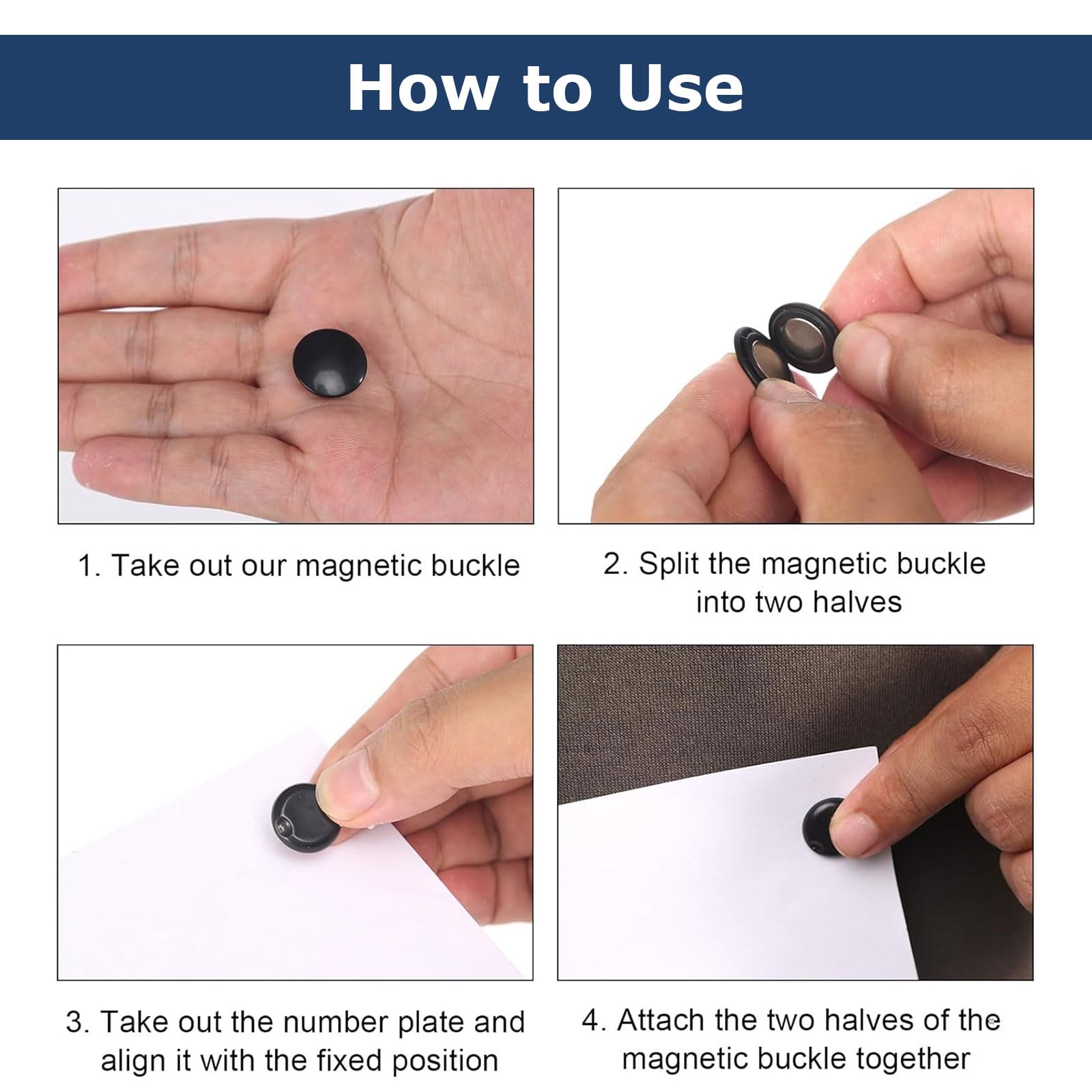 How to Use

1. Take out our magnetic buckle

2. Split the magnetic buckle into two halves

3. Take out the number plate and align it with the fixed position

4. Attach the two halves of the magnetic buckle together