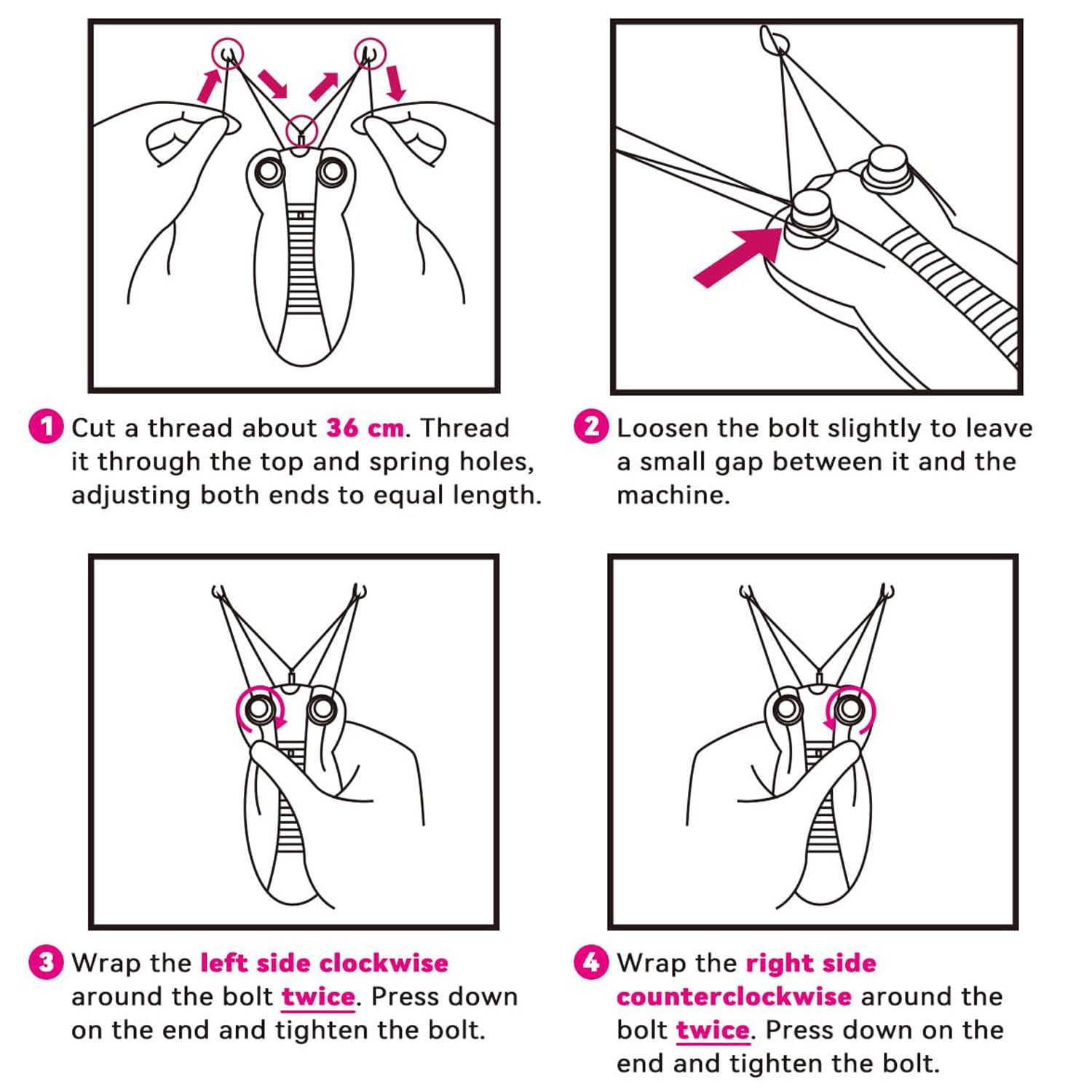 1 Cut a thread about 36 cm. Thread it through the top and spring holes, adjusting both ends to equal length.

2 Loosen the bolt slightly to leave a small gap between it and the machine.

3 Wrap the left side clockwise around the bolt twice. Press down on the end and tighten the bolt.

4 Wrap the right side counterclockwise around the bolt twice. Press down on the end and tighten the bolt.