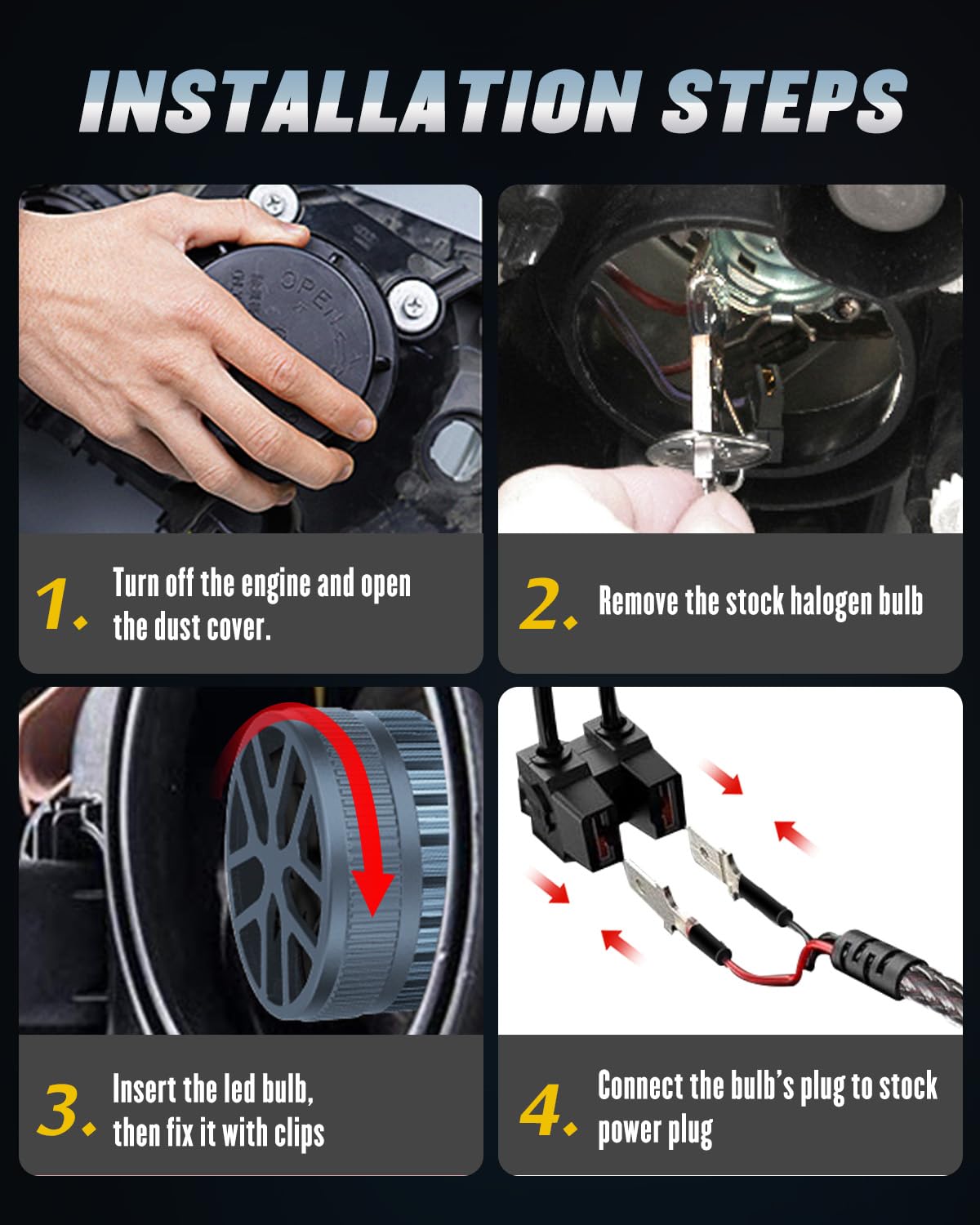 INSTALLATION STEPS

OPEN

1. Turn off the engine and open the dust cover.

2. Remove the stock halogen bulb

3. Insert the led bulb, then fix it with clips

4. Connect the bulb's plug to stock power plug