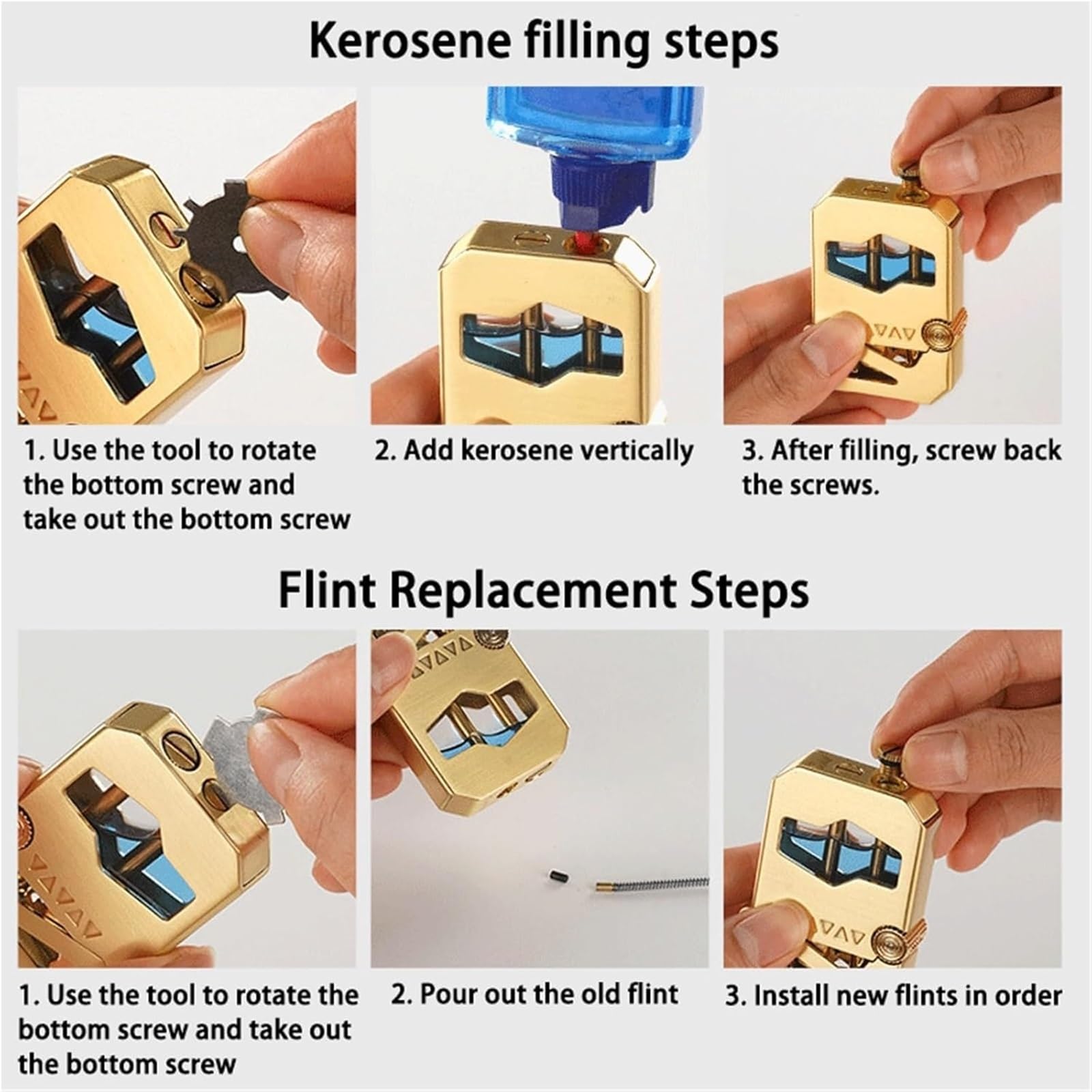 Kerosene filling steps

1. Use the tool to rotate the bottom screw and take out the bottom screw

2. Add kerosene vertically

3. After filling, screw back the screws.

Flint Replacement Steps

1. Use the tool to rotate the bottom screw and take out the bottom screw

2. Pour out the old flint

3. Install new flints in order