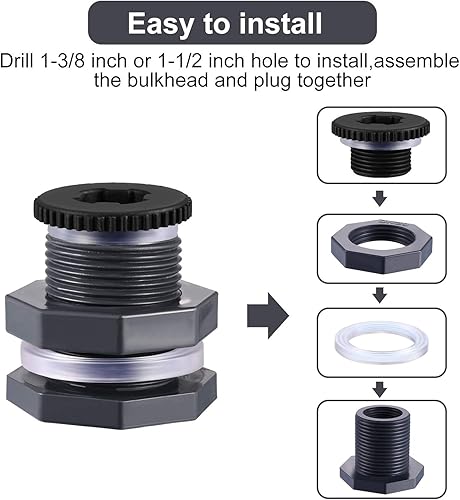 Easy to install

Drill 1-3/8 inch or 1-1/2 inch hole to install,assemble the bulkhead and plug together