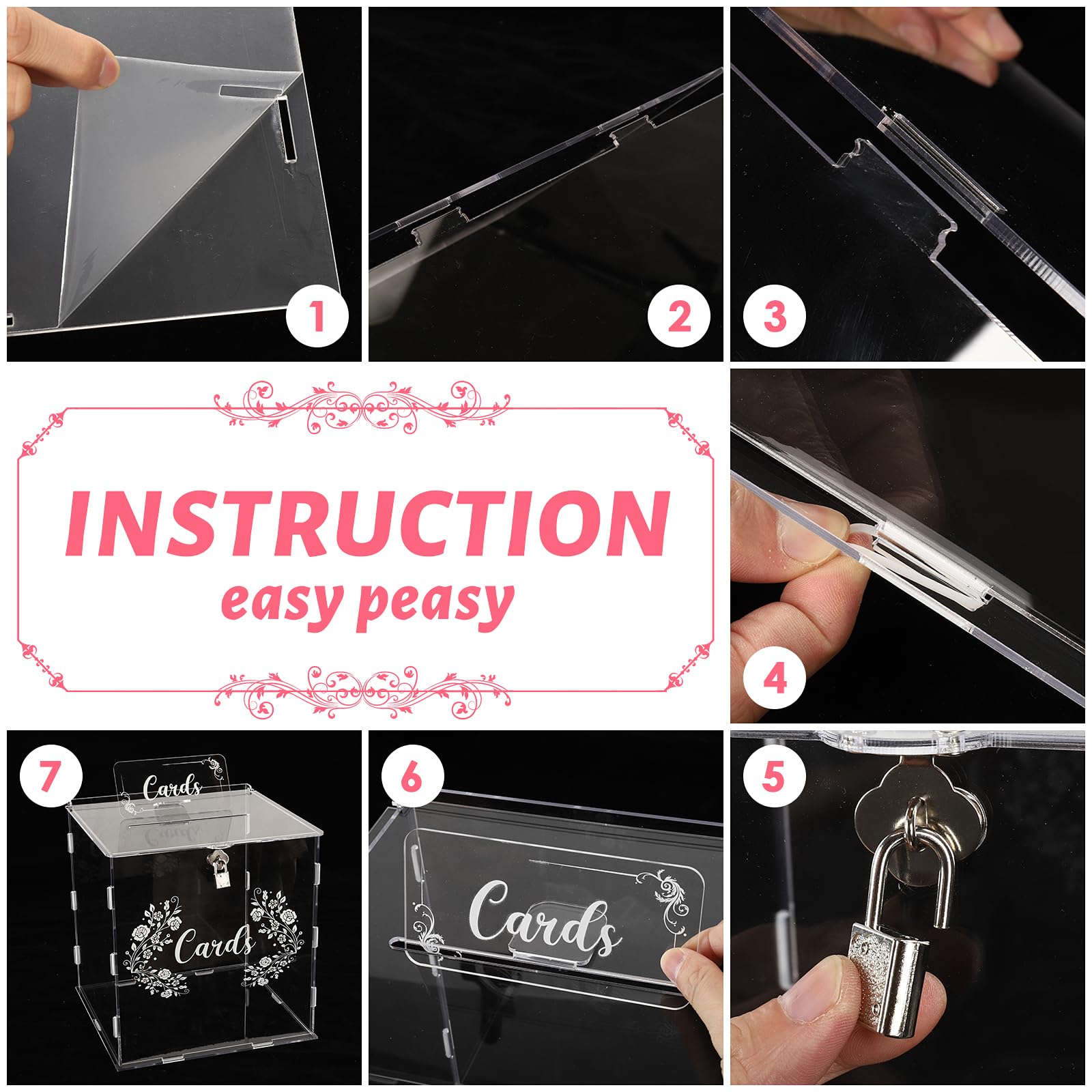 1

2

3

INSTRUCTION
easy peasy

4

7
Cards
Cards

6
Cards

5