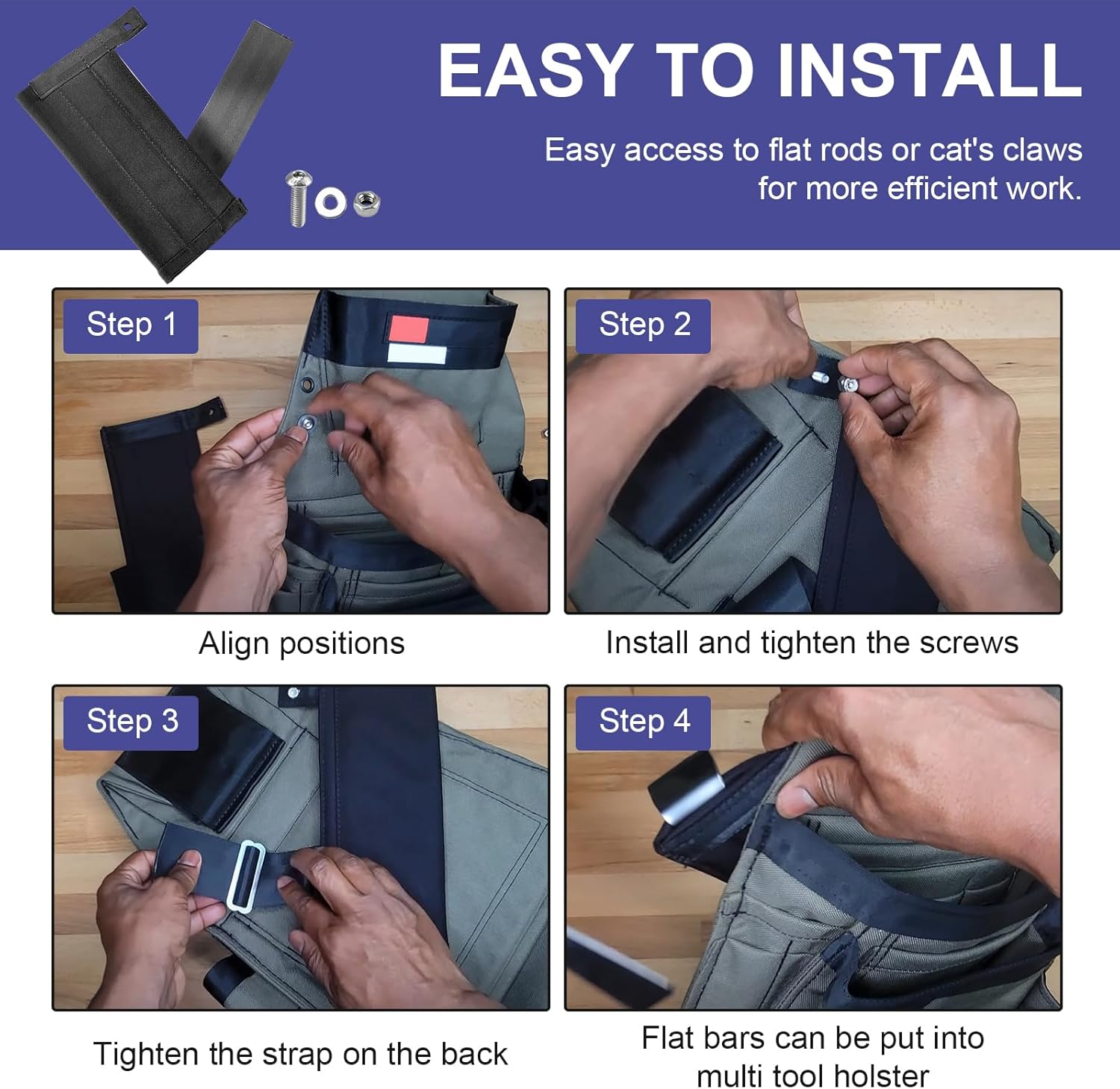 EASY TO INSTALL

Easy access to flat rods or cat's claws for more efficient work.

Step 1

Align positions

Step 2

Install and tighten the screws

Step 3

Tighten the strap on the back

Step 4

Flat bars can be put into multi tool holster