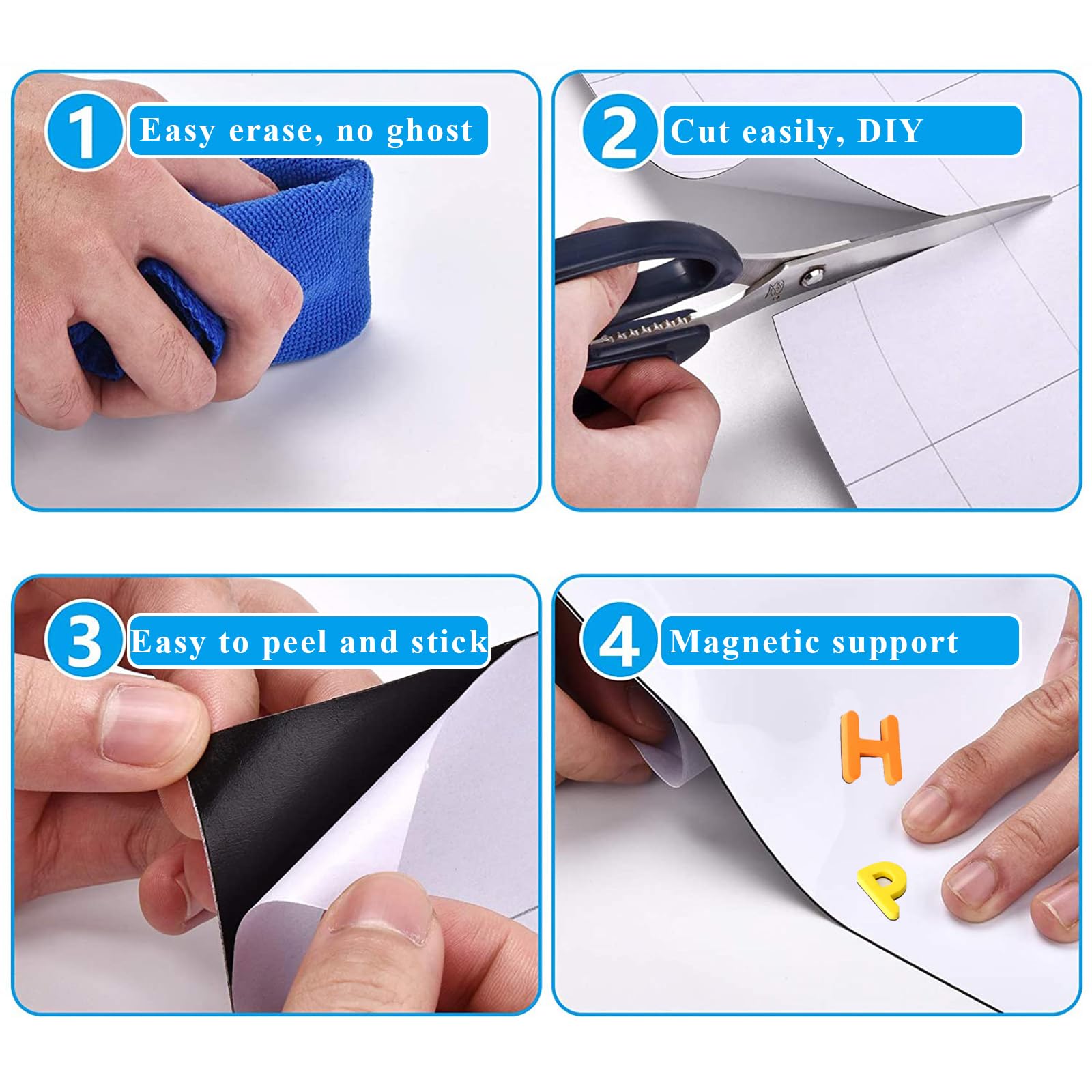 1 Easy erase, no ghost

2 Cut easily, DIY

3 Easy to peel and stick

4 Magnetic support

H

P