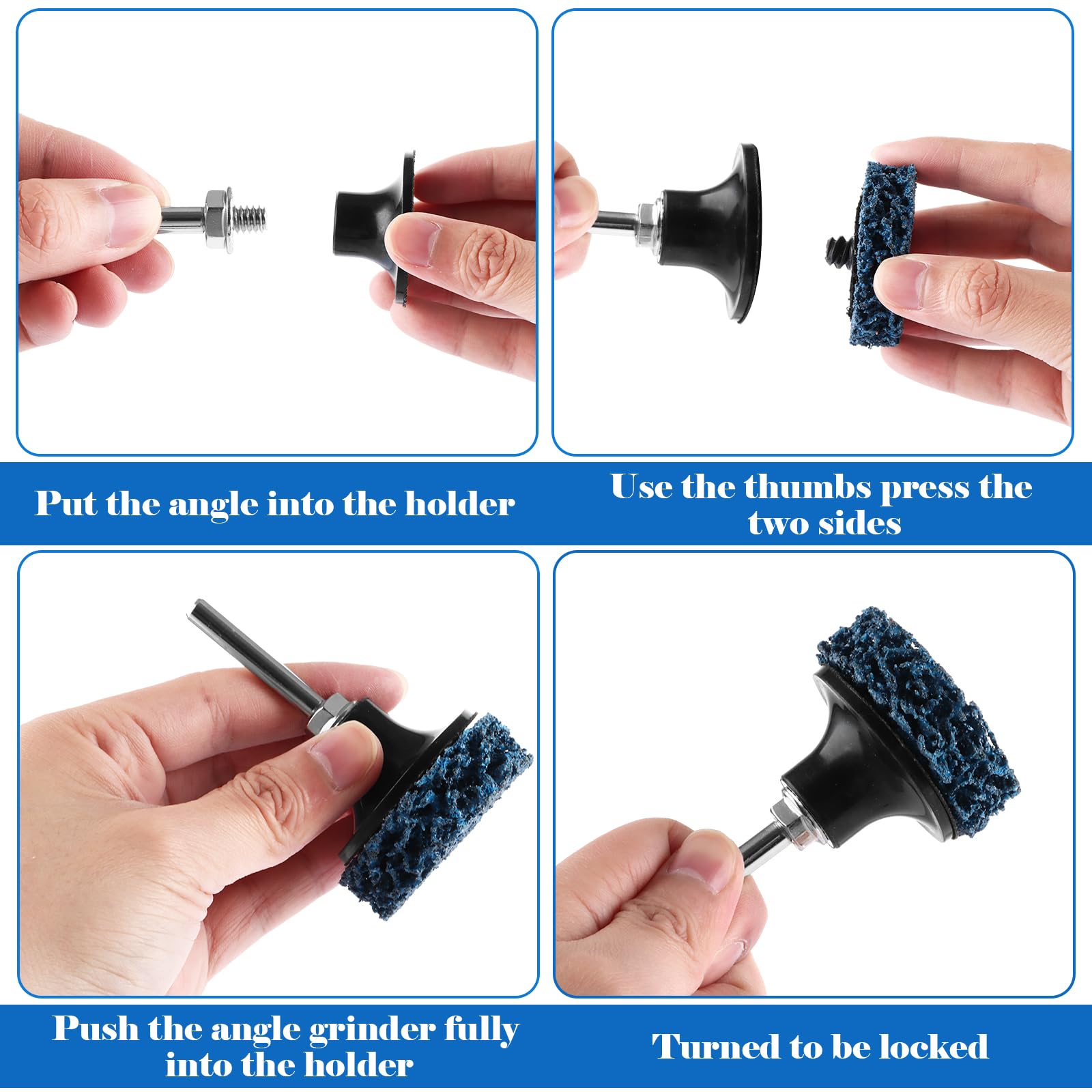 Put the angle into the holder

Use the thumbs press the two sides

Push the angle grinder fully into the holder

Turned to be locked