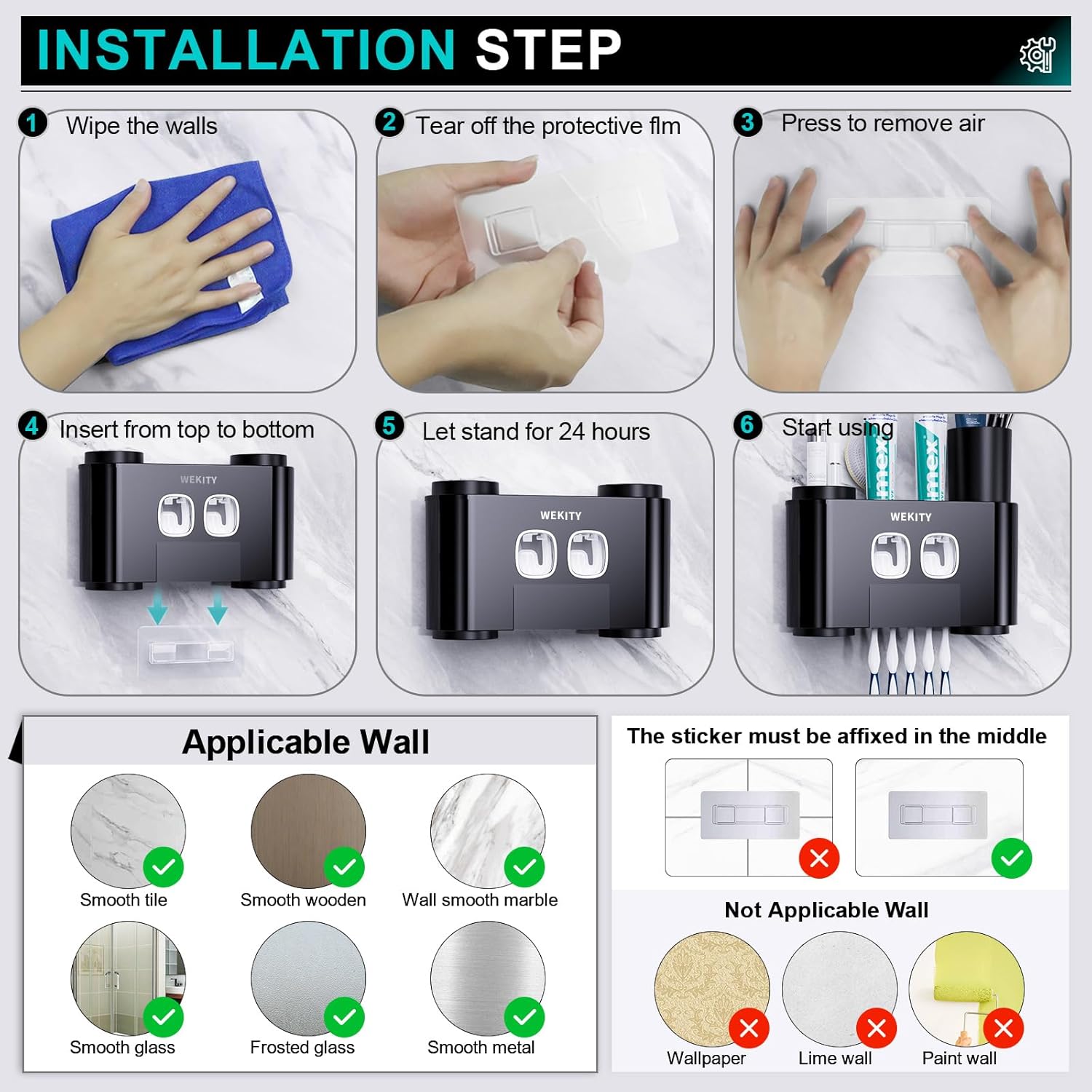 INSTALLATION STEP

1 Wipe the walls

2 Tear off the protective flm

3 Press to remove air

4 Insert from top to bottom

WEKITY

5 Let stand for 24 hours

WEKITY

6 Start using

WEKITY

Applicable Wall

Smooth tile

Smooth wooden

Wall smooth marble

Smooth glass

Frosted glass

Smooth metal

The sticker must be affixed in the middle

Not Applicable Wall

Wallpaper

Lime wall

Paint wall