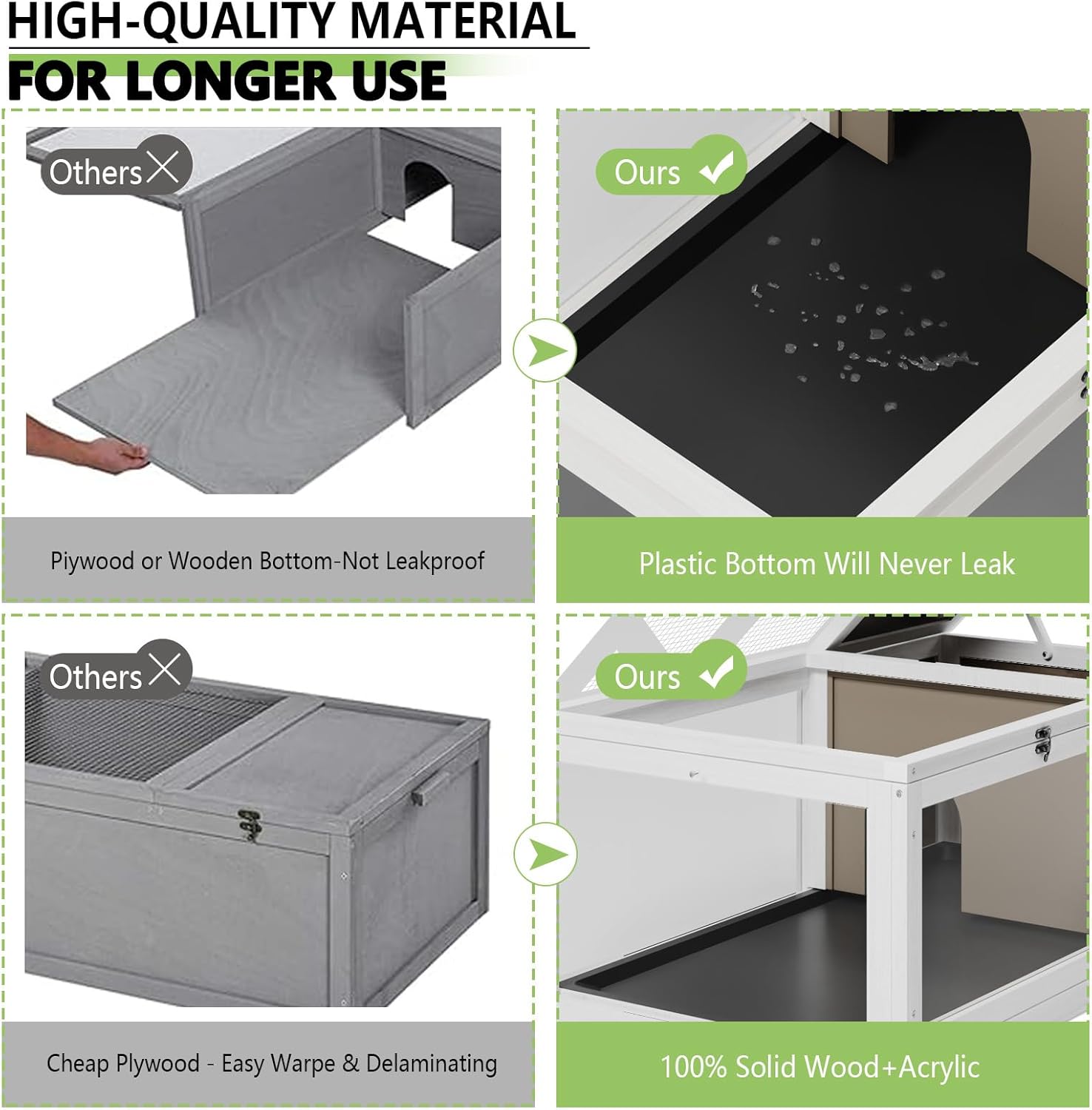 HIGH-QUALITY MATERIAL
FOR LONGER USE

Others

Piywood or Wooden Bottom-Not Leakproof

Ours

Plastic Bottom Will Never Leak

Others

Cheap Plywood - Easy Warpe & Delaminating

Ours

100% Solid Wood+Acrylic