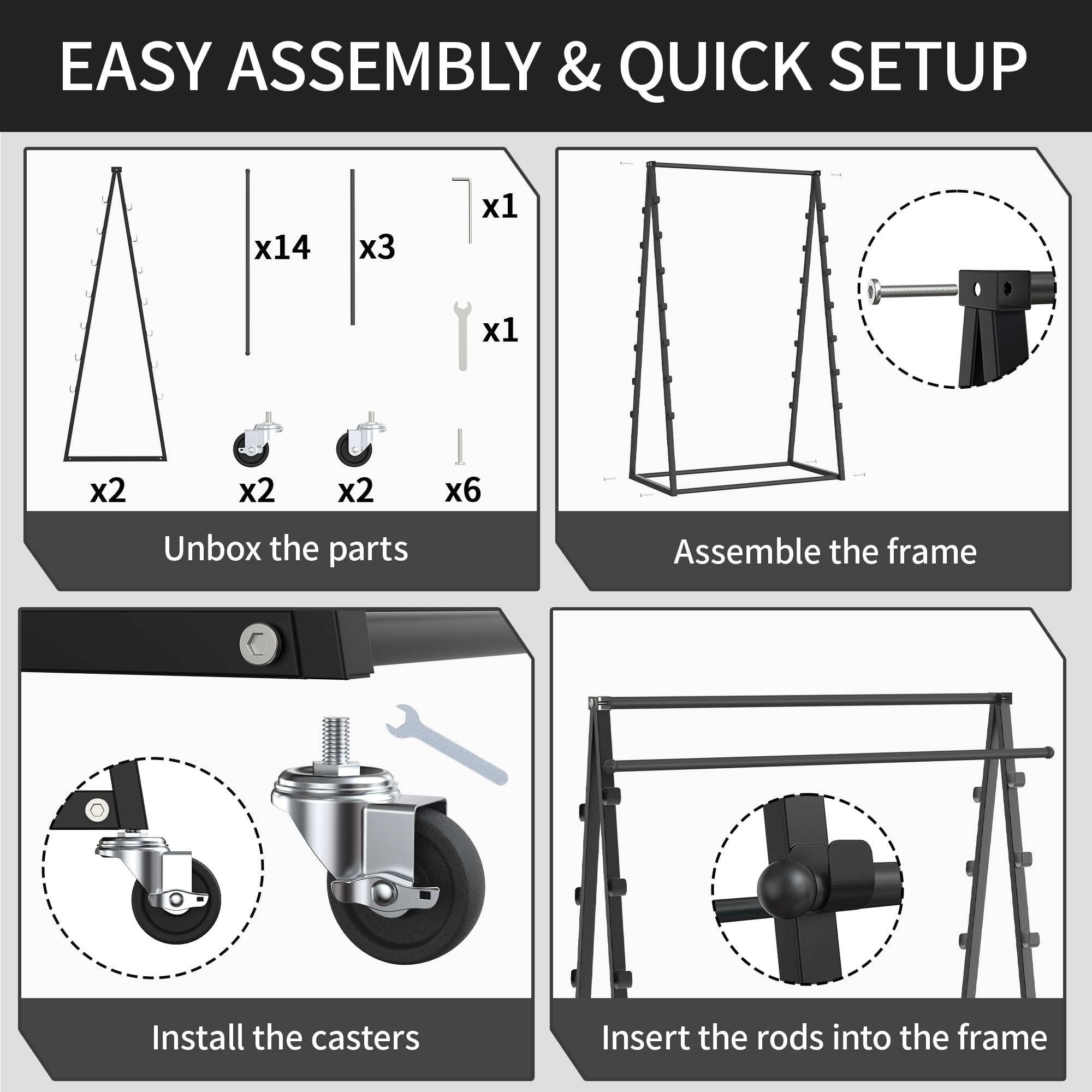 EASY ASSEMBLY & QUICK SETUP

x14

x3

x1

x1

x2

x2

x2

x6

Unbox the parts

Assemble the frame

Install the casters

Insert the rods into the frame