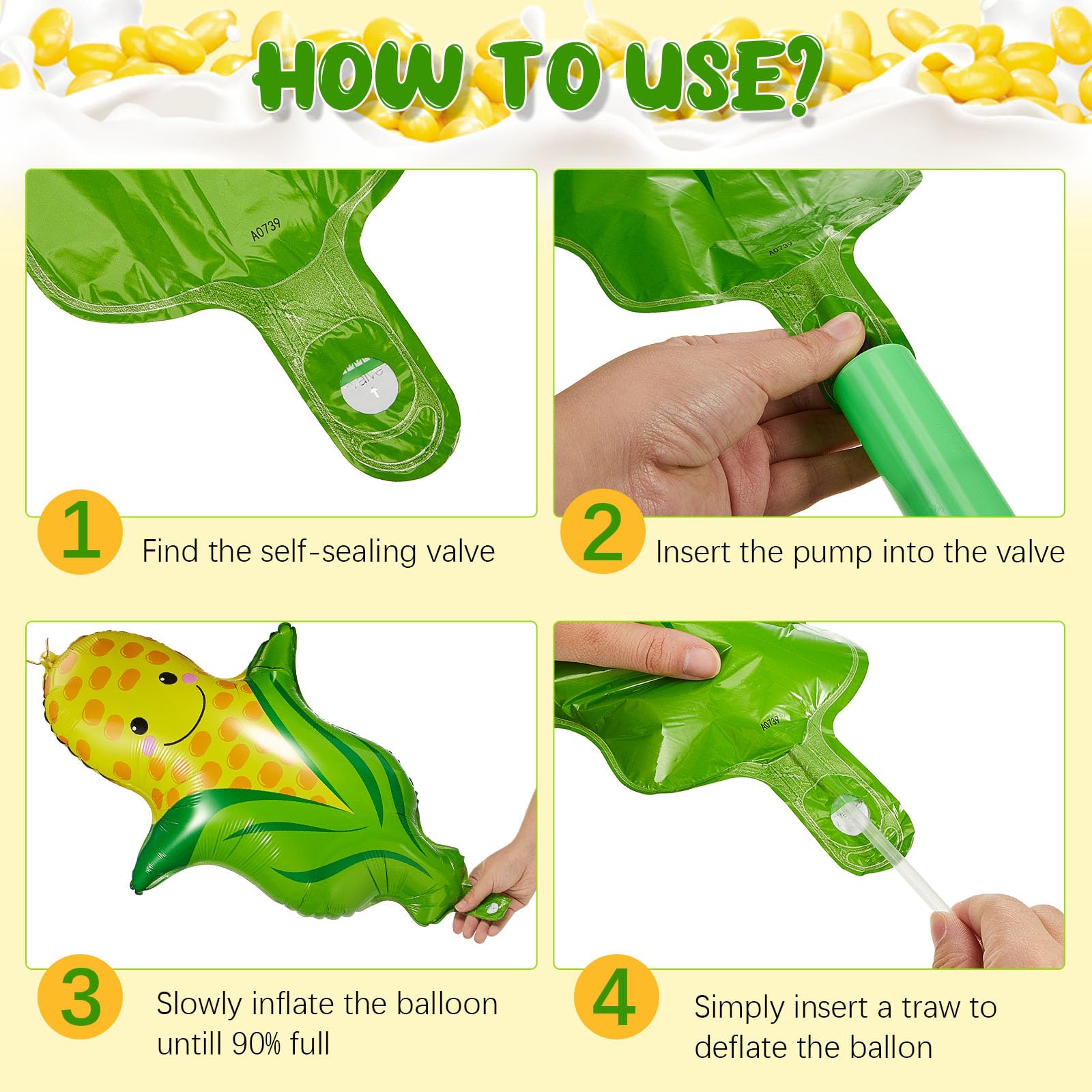 HOW TO USE?

A0739

valve

1 Find the self-sealing valve

A0739

2 Insert the pump into the valve

3 Slowly inflate the balloon untill 90% full

A0739

4 Simply insert a traw to deflate the ballon