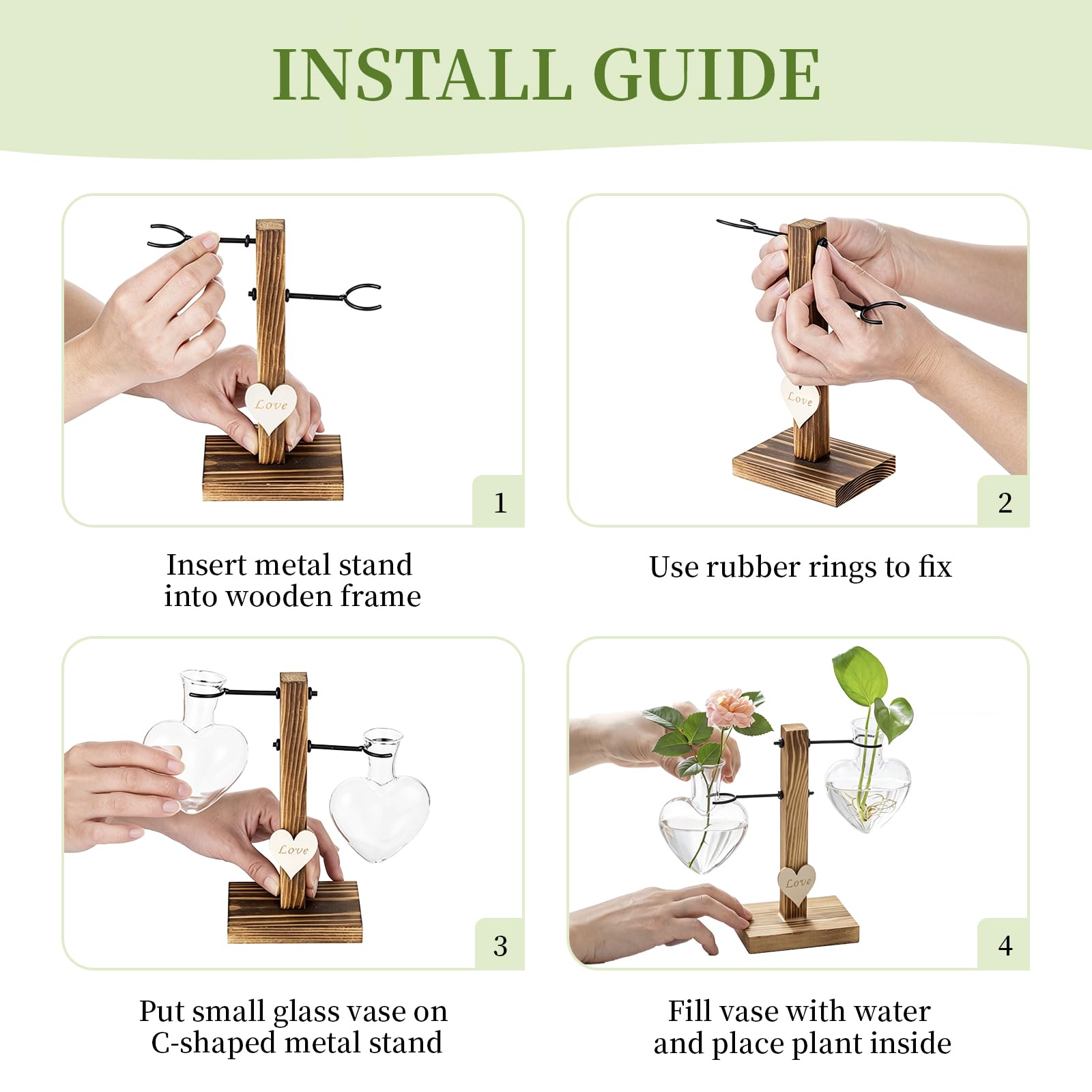 INSTALL GUIDE

Love

1

Insert metal stand into wooden frame

Love

2

Use rubber rings to fix

Love

3

Put small glass vase on C-shaped metal stand

Love

4

Fill vase with water and place plant inside