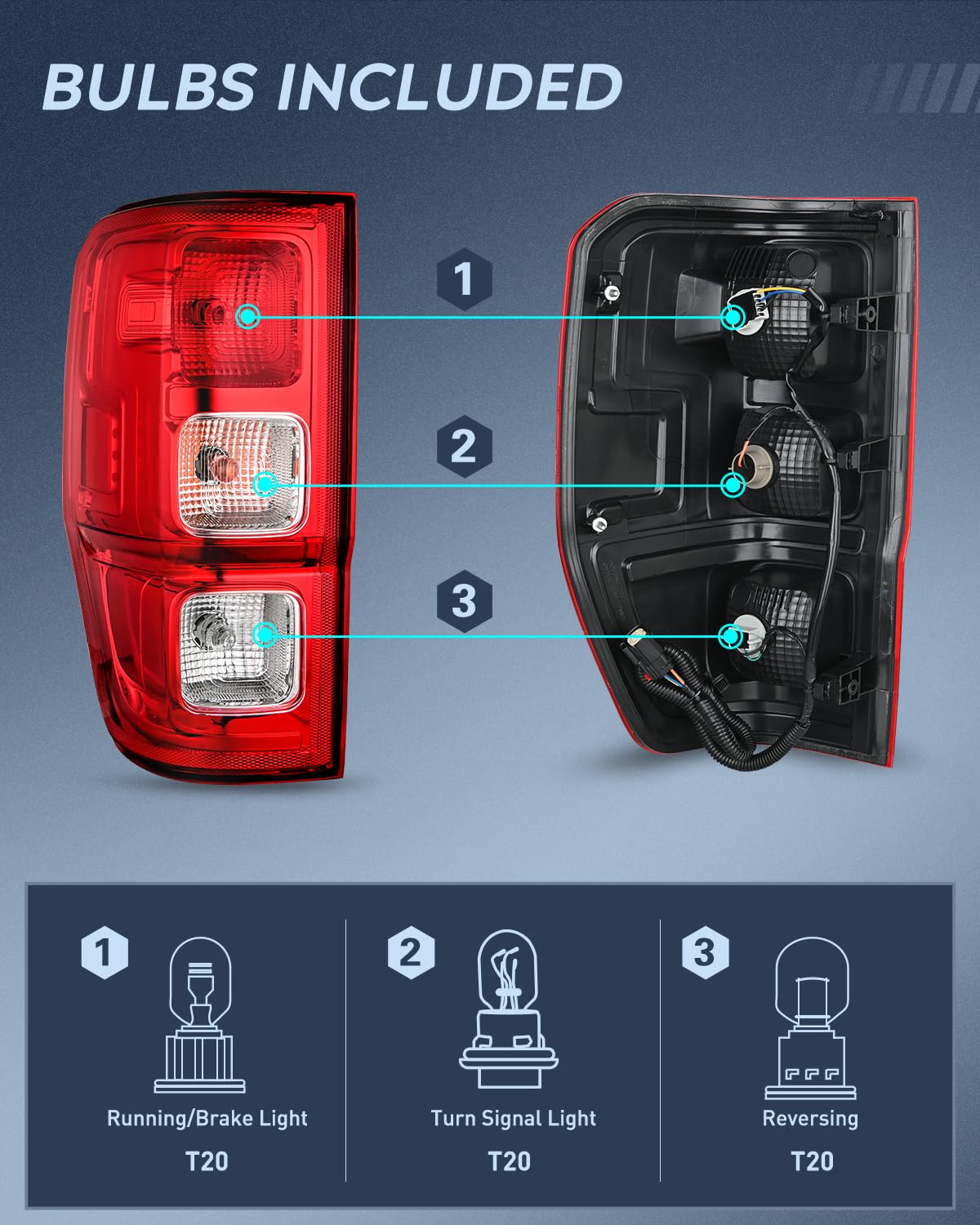 BULBS INCLUDED

1

2

3

1

Running/Brake Light

T20

2

Turn Signal Light

T20

3

Reversing

T20