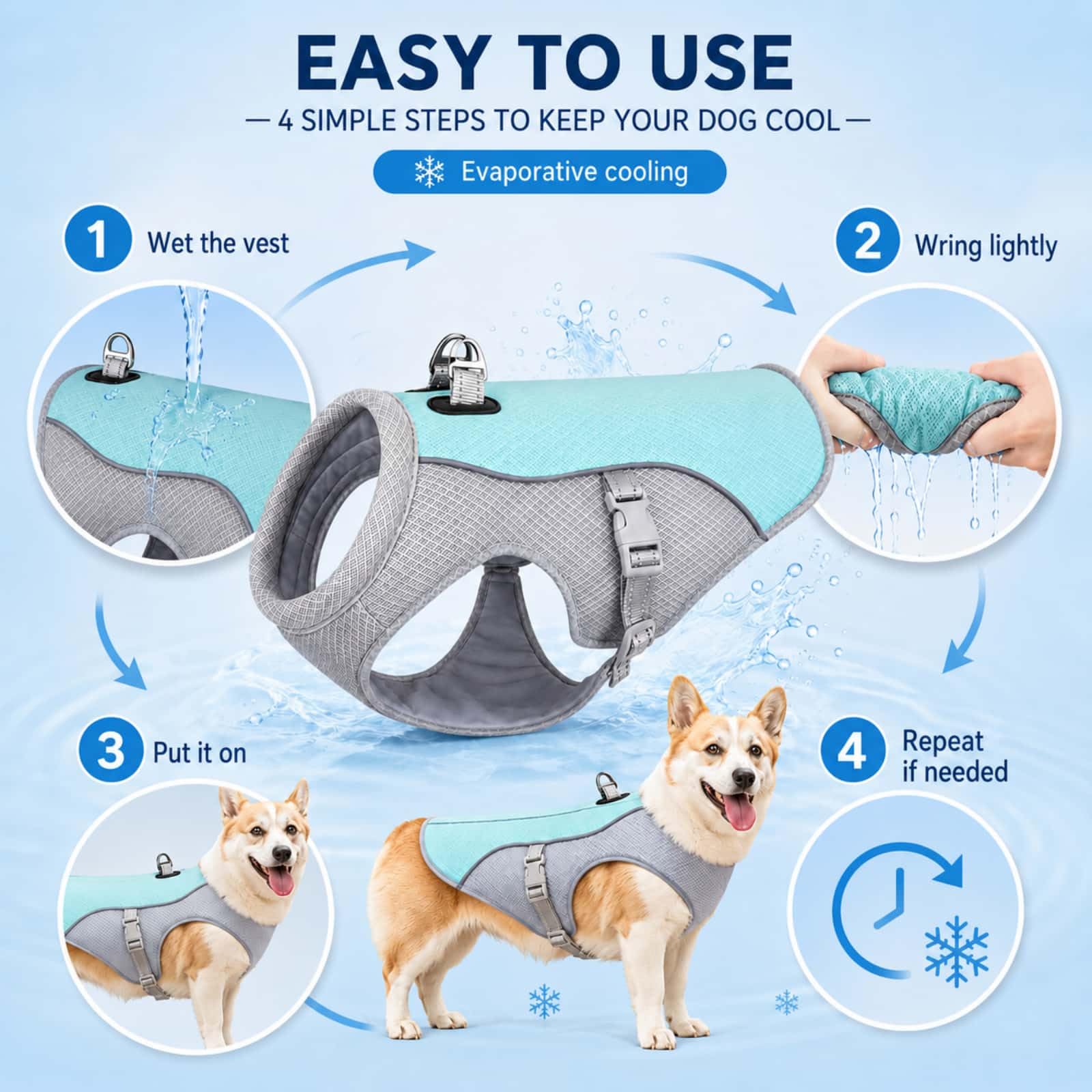 EASY TO USE

— 4 SIMPLE STEPS TO KEEP YOUR DOG COOL —

Evaporative cooling

1 Wet the vest

2 Wring lightly

3 Put it on

4 Repeat if needed