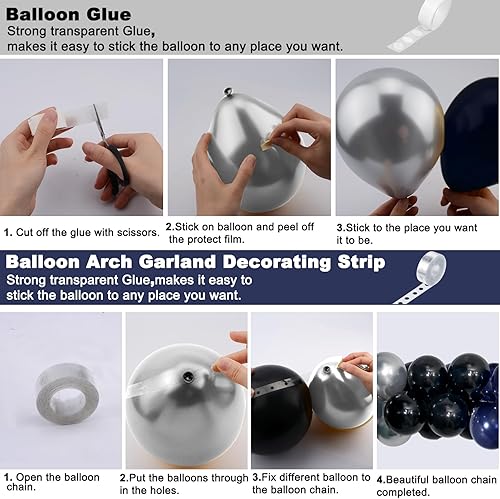 Balloon Glue
Strong transparent Glue, makes it easy to stick the balloon to any place you want.

1. Cut off the glue with scissors.

2.Stick on balloon and peel off the protect film.

3.Stick to the place you want it to be.

Balloon Arch Garland Decorating Strip
Strong transparent Glue,makes it easy to stick the balloon to any place you want.

1. Open the balloon chain.

2.Put the balloons through in the holes.

3.Fix different balloon to the balloon chain.

4.Beautiful balloon chain completed.