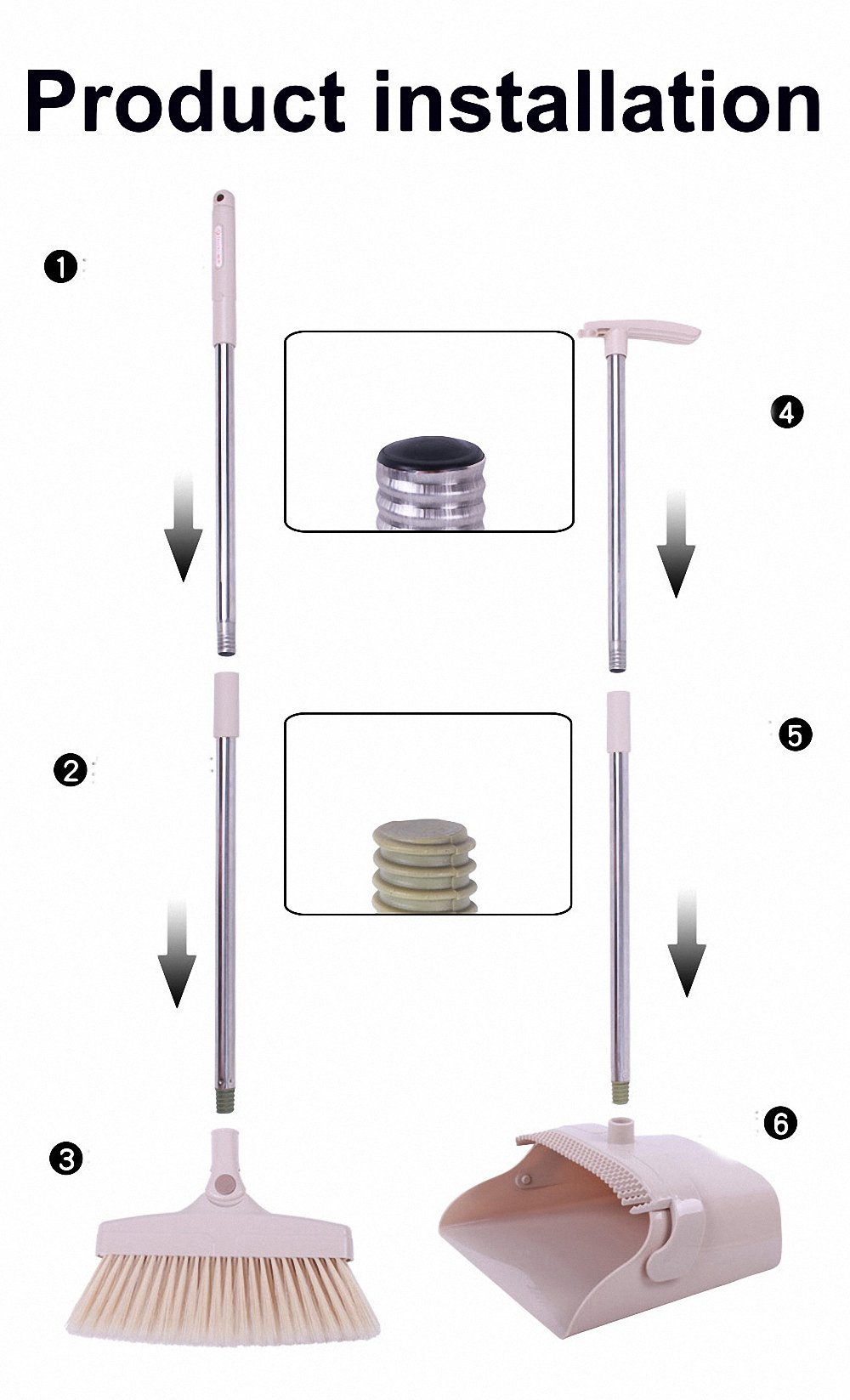 Product installation

❶

❷

❸

❹

❺

❻