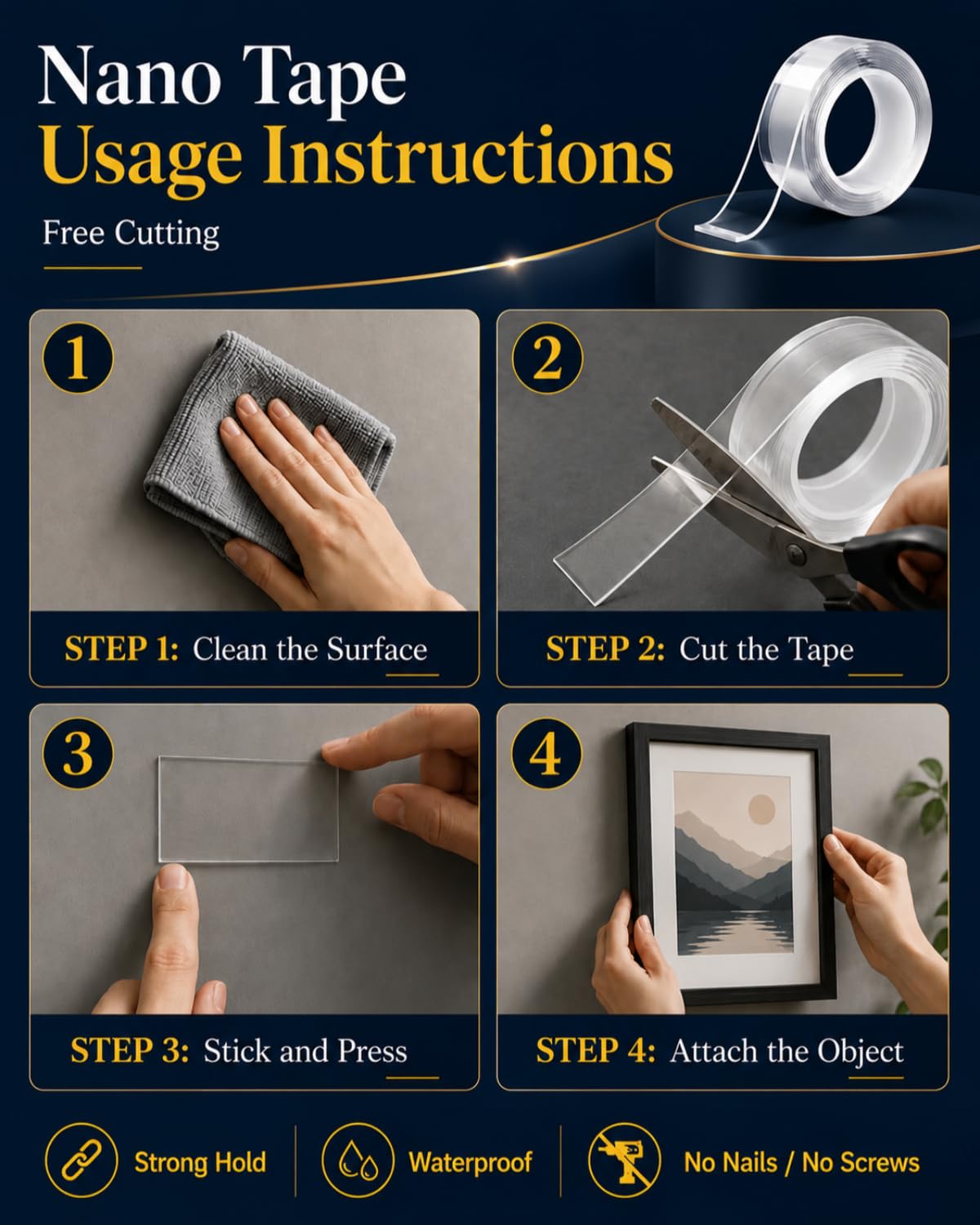 Nano Tape
Usage Instructions

Free Cutting

1

STEP 1: Clean the Surface

2

STEP 2: Cut the Tape

3

STEP 3: Stick and Press

4

STEP 4: Attach the Object

Strong Hold

Waterproof

No Nails / No Screws