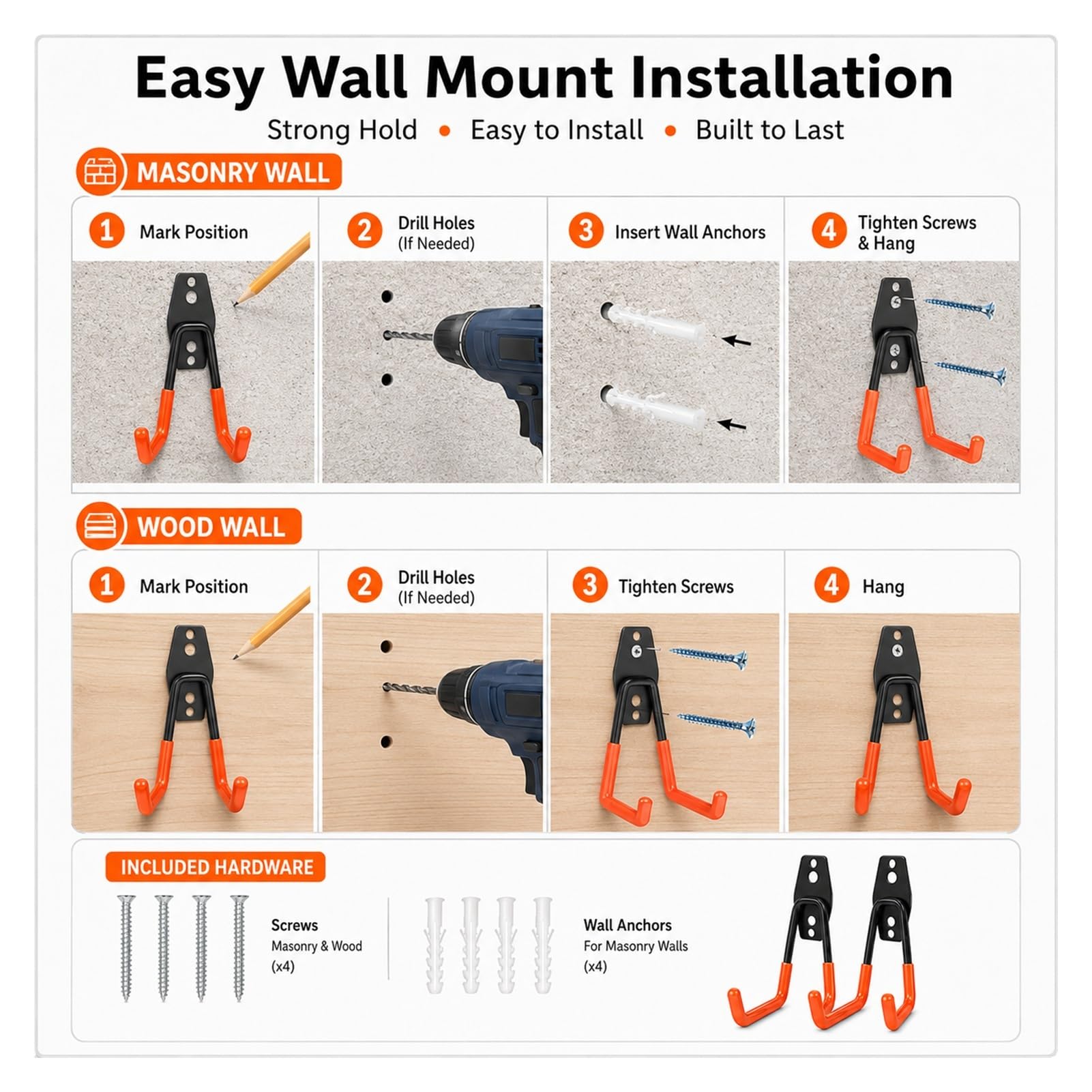 Easy Wall Mount Installation

Strong Hold • Easy to Install • Built to Last

MASONRY WALL

1 Mark Position

2 Drill Holes (If Needed)

3 Insert Wall Anchors

4 Tighten Screws & Hang

WOOD WALL

1 Mark Position

2 Drill Holes (If Needed)

3 Tighten Screws

4 Hang

INCLUDED HARDWARE

Screws
Masonry & Wood
(x4)

Wall Anchors
For Masonry Walls
(x4)