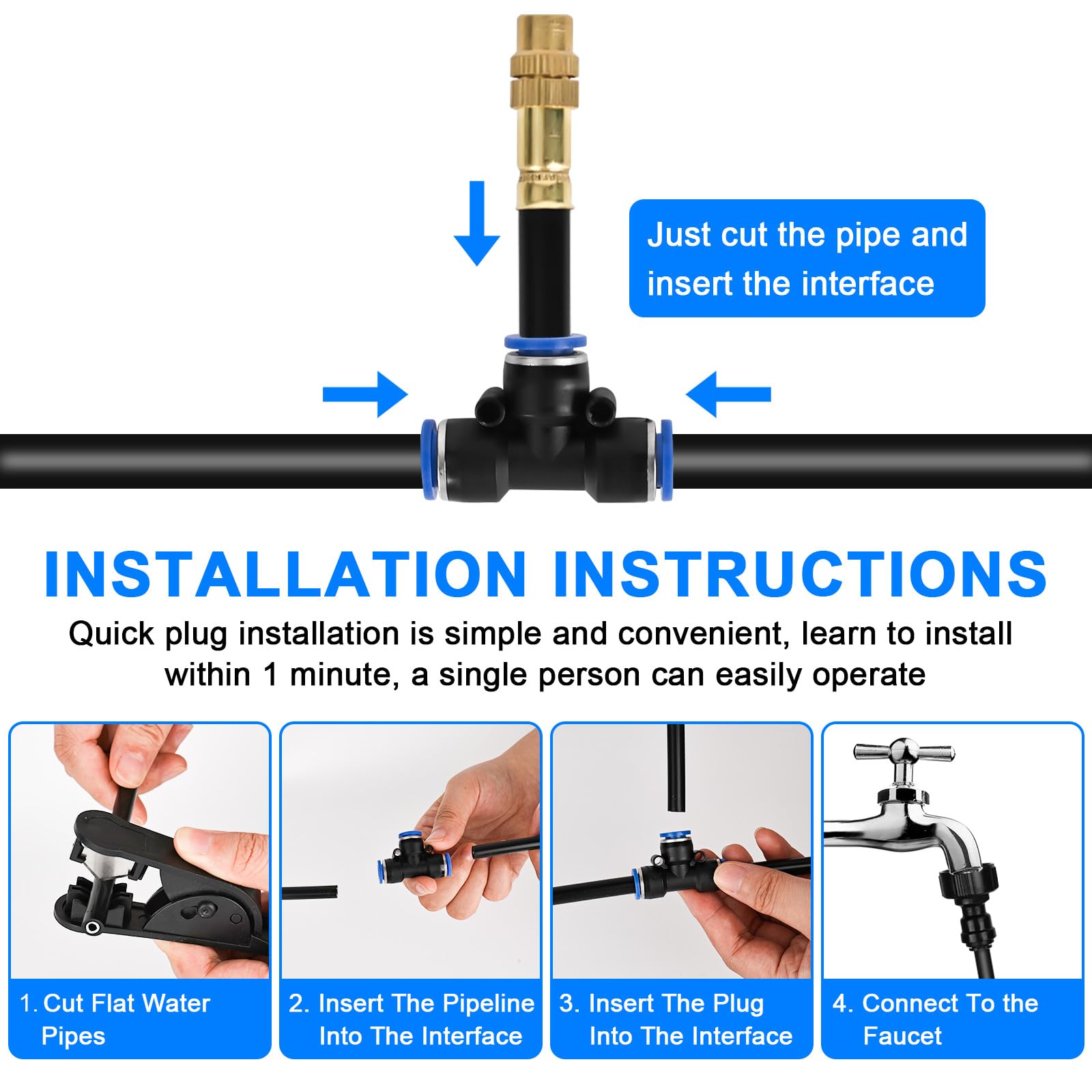 Just cut the pipe and insert the interface

INSTALLATION INSTRUCTIONS

Quick plug installation is simple and convenient, learn to install within 1 minute, a single person can easily operate

1. Cut Flat Water Pipes

2. Insert The Pipeline Into The Interface

3. Insert The Plug Into The Interface

4. Connect To the Faucet