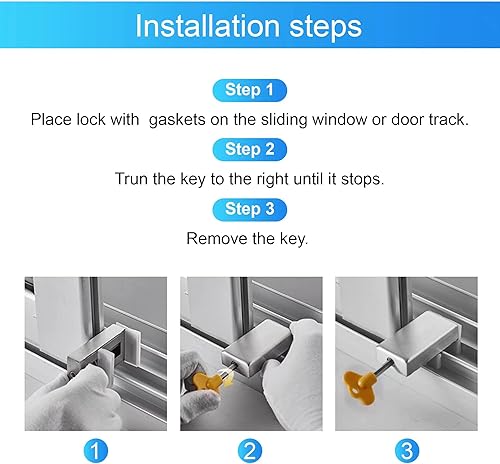 Installation steps

Step 1

Place lock with gaskets on the sliding window or door track.

Step 2

Trun the key to the right until it stops.

Step 3

Remove the key.

1

2

3