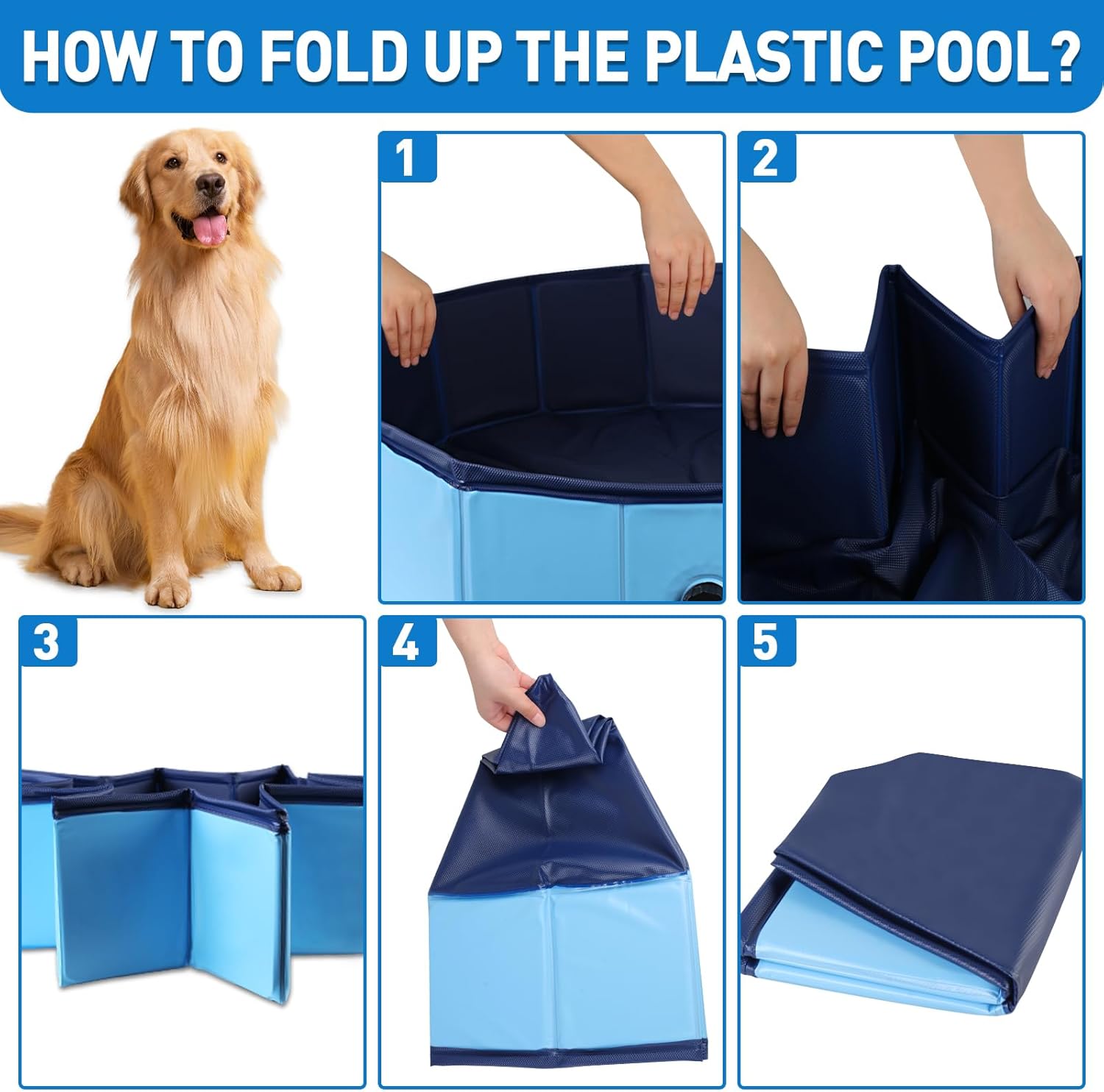 HOW TO FOLD UP THE PLASTIC POOL?

1

2

3

4

5