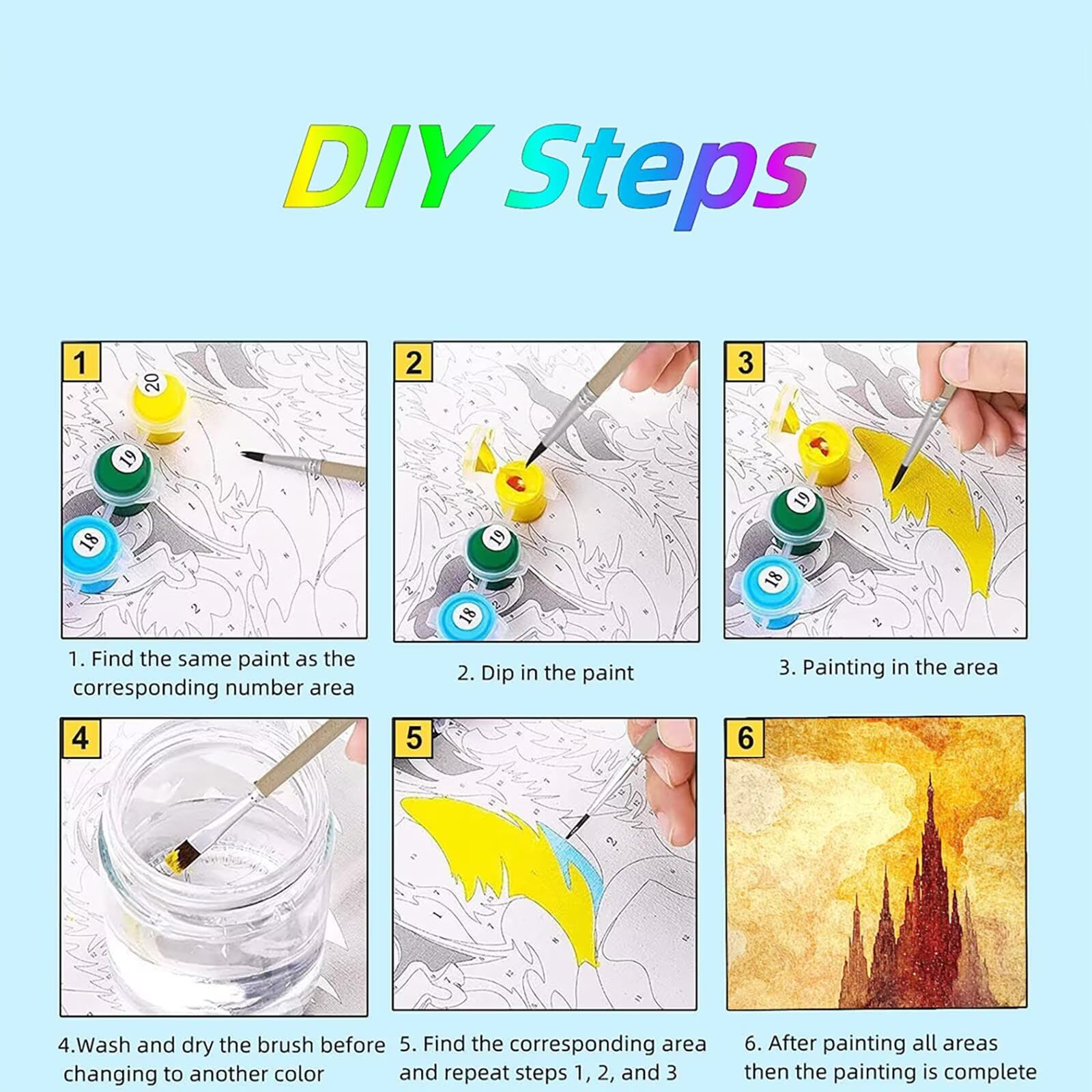 DIY Steps

1

20

19

18

1. Find the same paint as the corresponding number area

2

19

18

2. Dip in the paint

3

19

18

3. Painting in the area

4

4.Wash and dry the brush before changing to another color

5

5. Find the corresponding area and repeat steps 1, 2, and 3

6

6. After painting all areas then the painting is complete