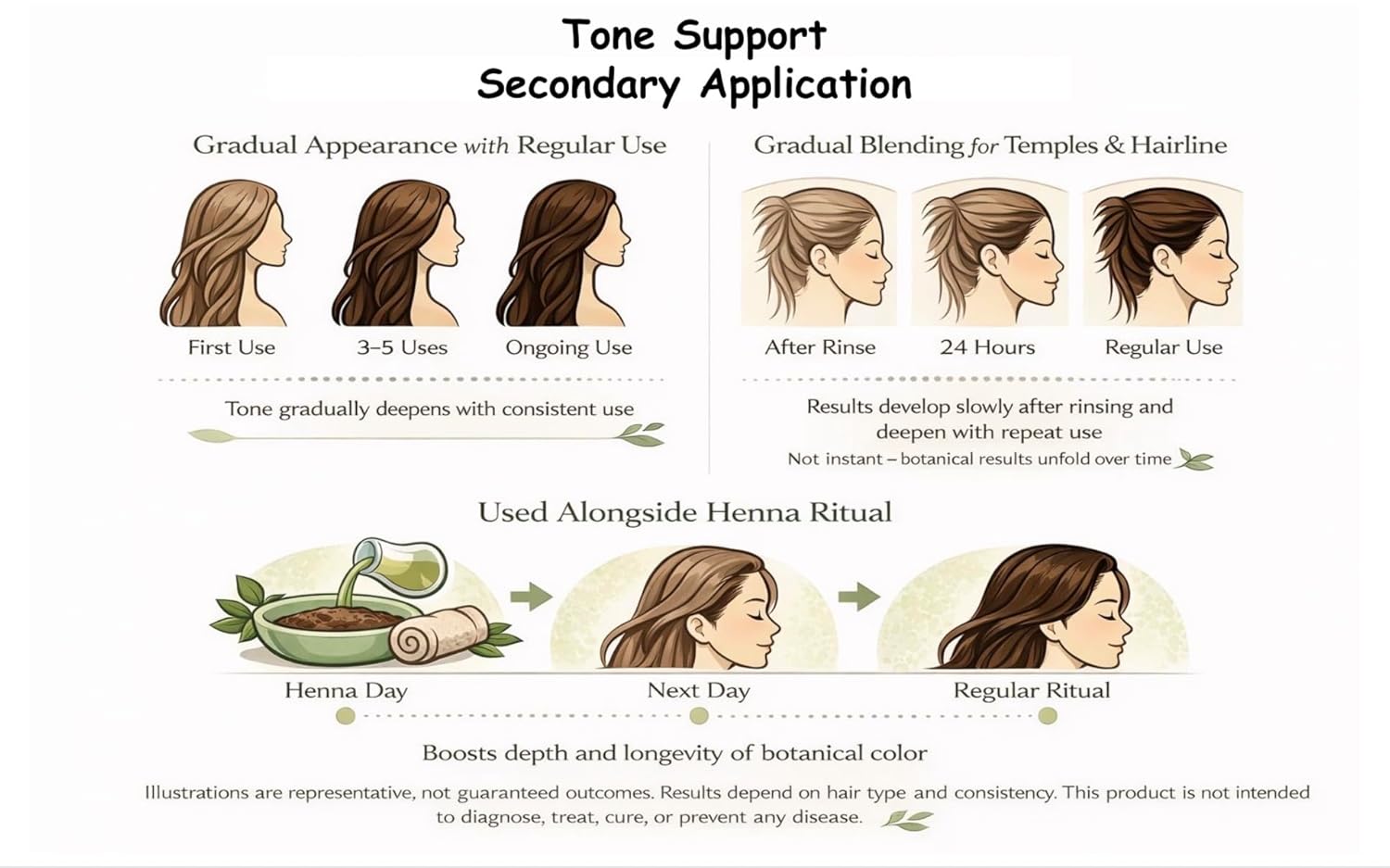 Tone Support
Secondary Application

Gradual Appearance with Regular Use

First Use
3–5 Uses
Ongoing Use

Tone gradually deepens with consistent use

Gradual Blending for Temples & Hairline

After Rinse
24 Hours
Regular Use

Results develop slowly after rinsing and deepen with repeat use
Not instant – botanical results unfold over time

Used Alongside Henna Ritual

Henna Day
Next Day
Regular Ritual

Boosts depth and longevity of botanical color

Illustrations are representative, not guaranteed outcomes. Results depend on hair type and consistency. This product is not intended to diagnose, treat, cure, or prevent any disease.