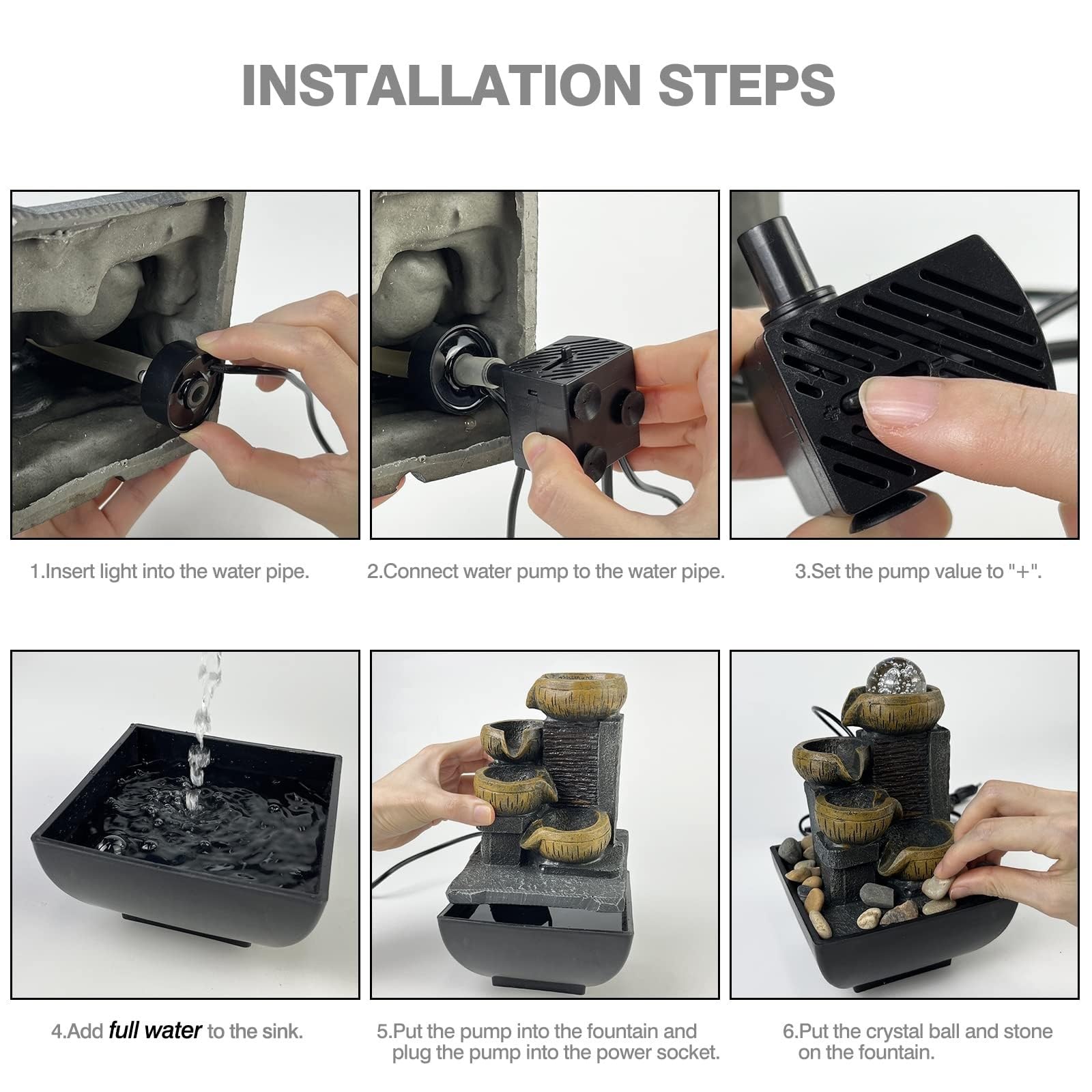 INSTALLATION STEPS

1.Insert light into the water pipe.

2.Connect water pump to the water pipe.

3.Set the pump value to "+".

4.Add full water to the sink.

5.Put the pump into the fountain and plug the pump into the power socket.

6.Put the crystal ball and stone on the fountain.