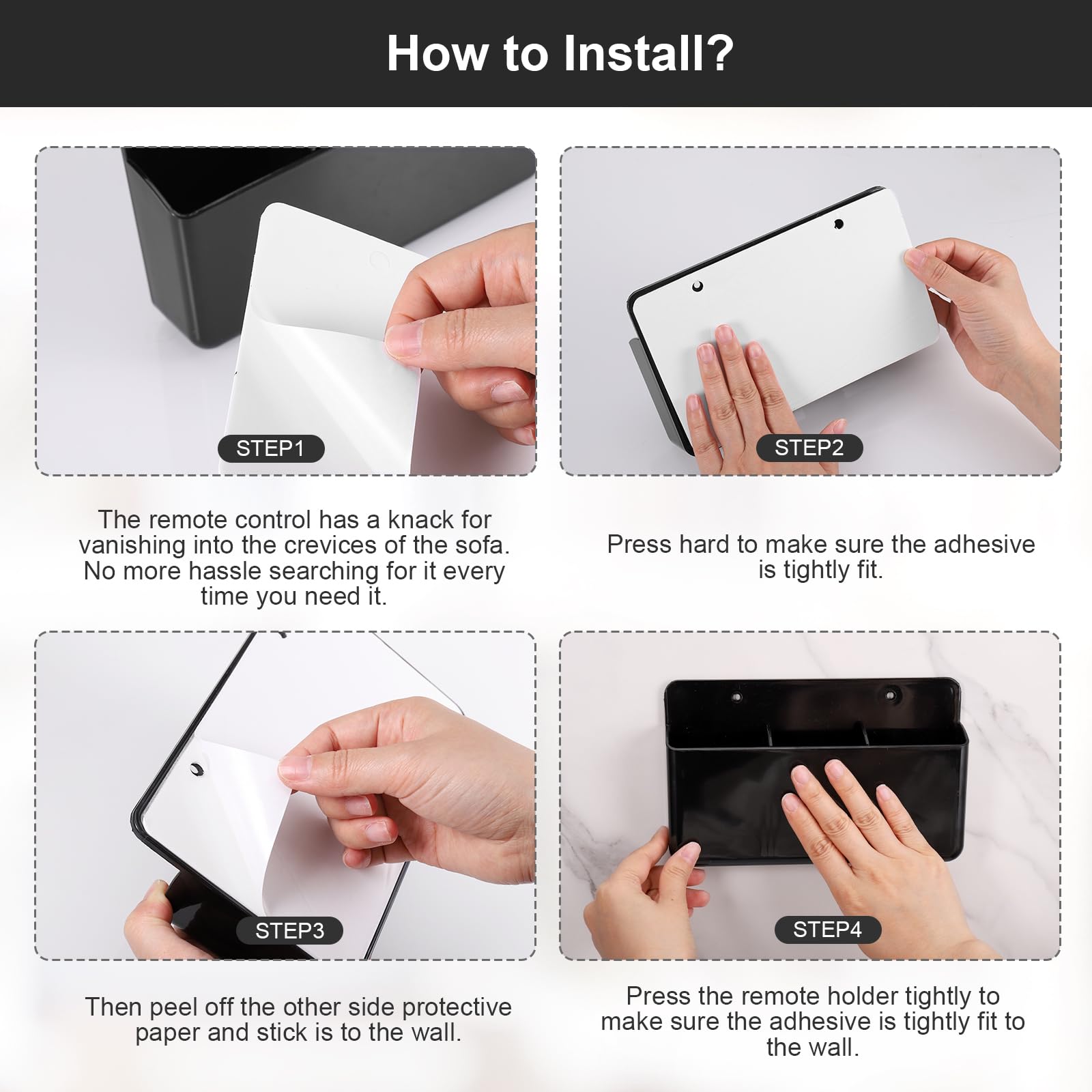 How to Install?

STEP1

The remote control has a knack for vanishing into the crevices of the sofa. No more hassle searching for it every time you need it.

STEP2

Press hard to make sure the adhesive is tightly fit.

STEP3

Then peel off the other side protective paper and stick is to the wall.

STEP4

Press the remote holder tightly to make sure the adhesive is tightly fit to the wall.