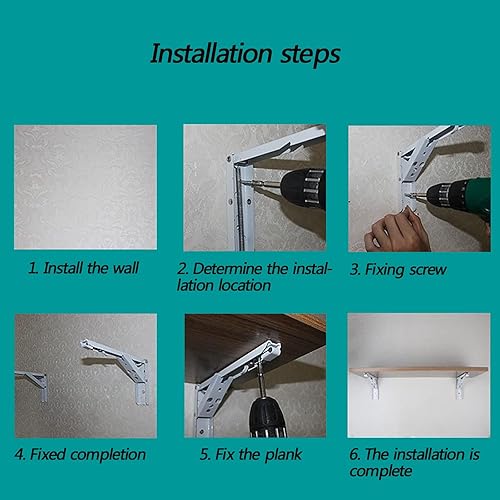 Installation steps

1. Install the wall

2. Determine the installation location

3. Fixing screw

4. Fixed completion

5. Fix the plank

6. The installation is complete