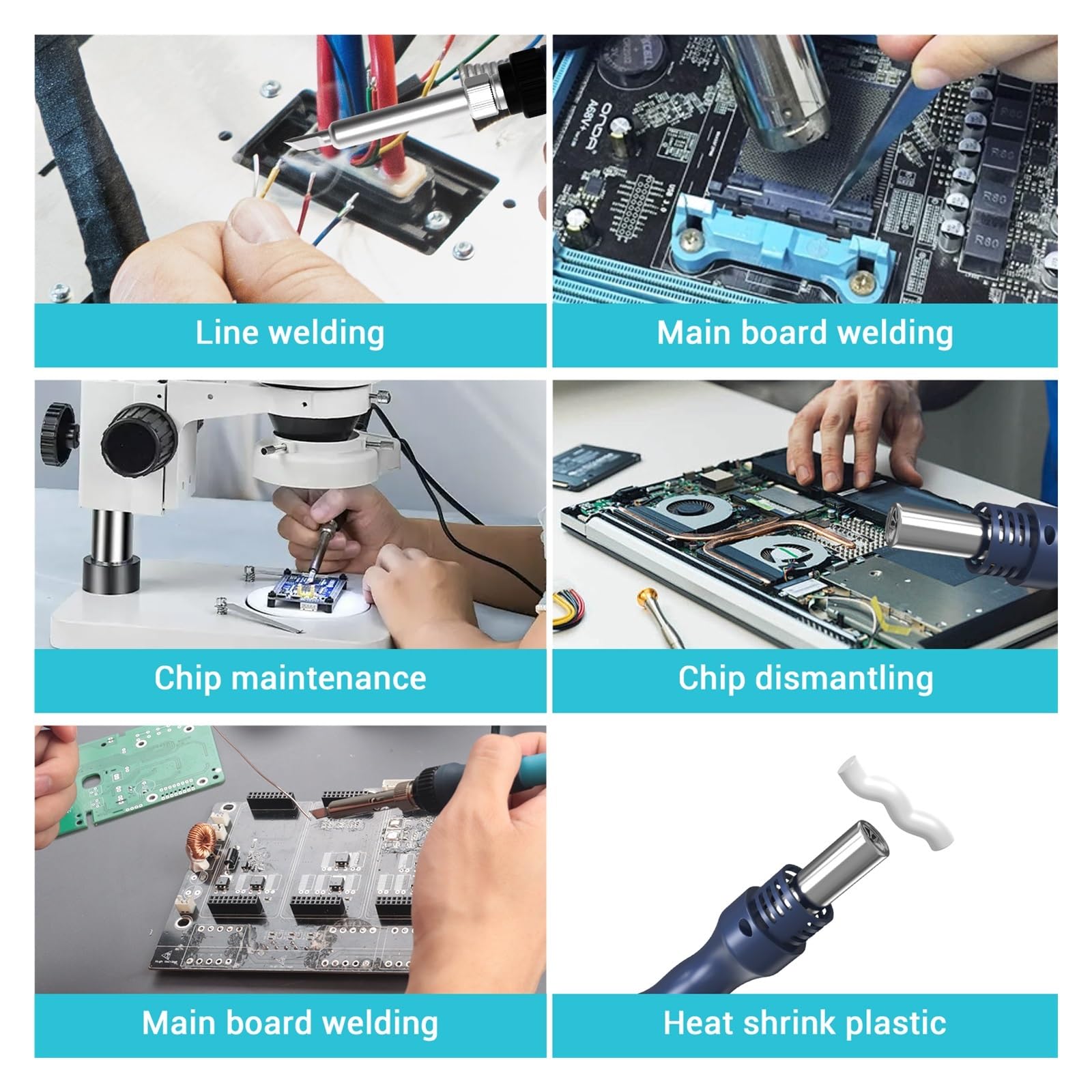 Line welding

Main board welding

Chip maintenance

Chip dismantling

Main board welding

Heat shrink plastic