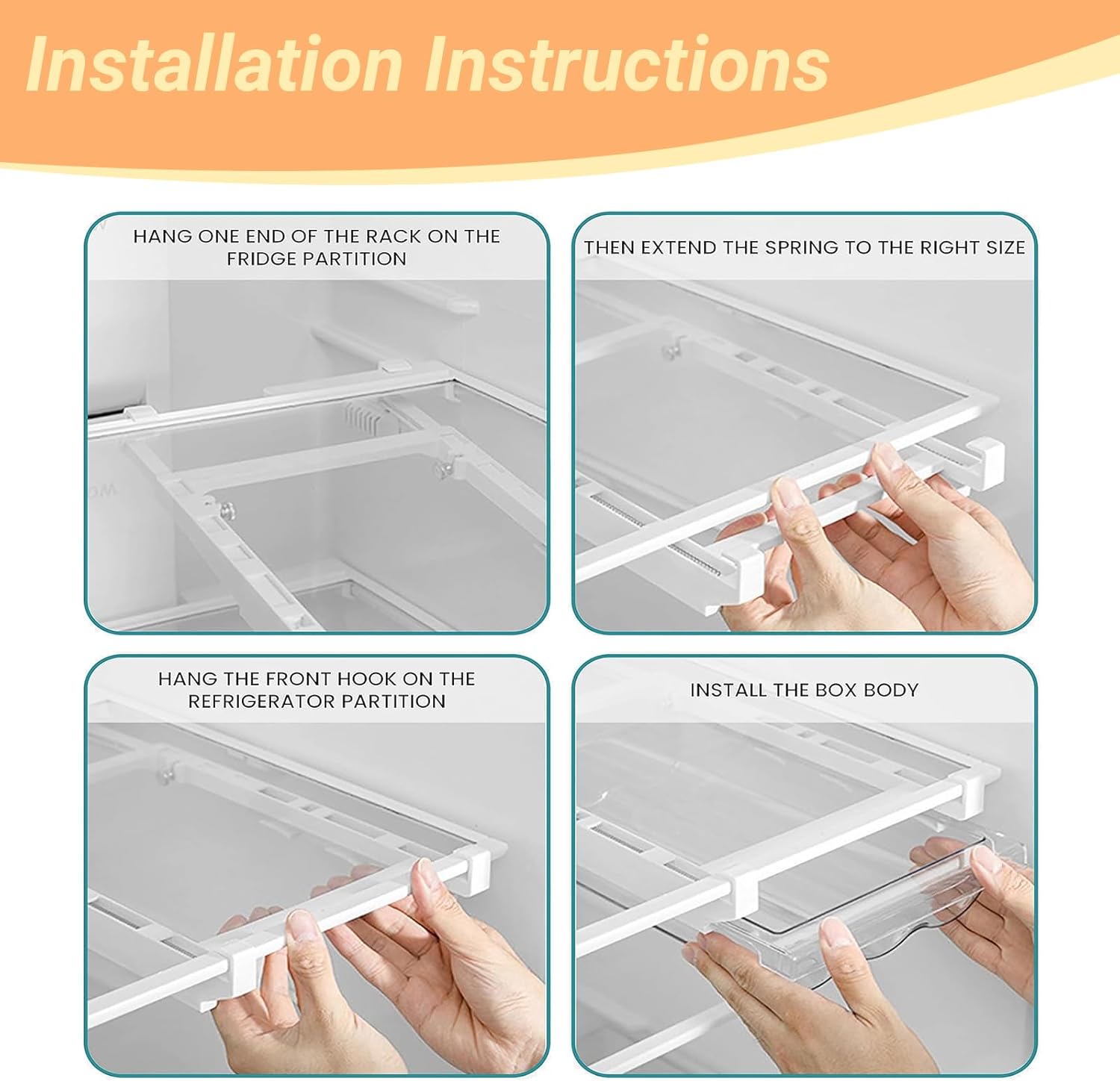 Installation Instructions

HANG ONE END OF THE RACK ON THE FRIDGE PARTITION

THEN EXTEND THE SPRING TO THE RIGHT SIZE

HANG THE FRONT HOOK ON THE REFRIGERATOR PARTITION

INSTALL THE BOX BODY