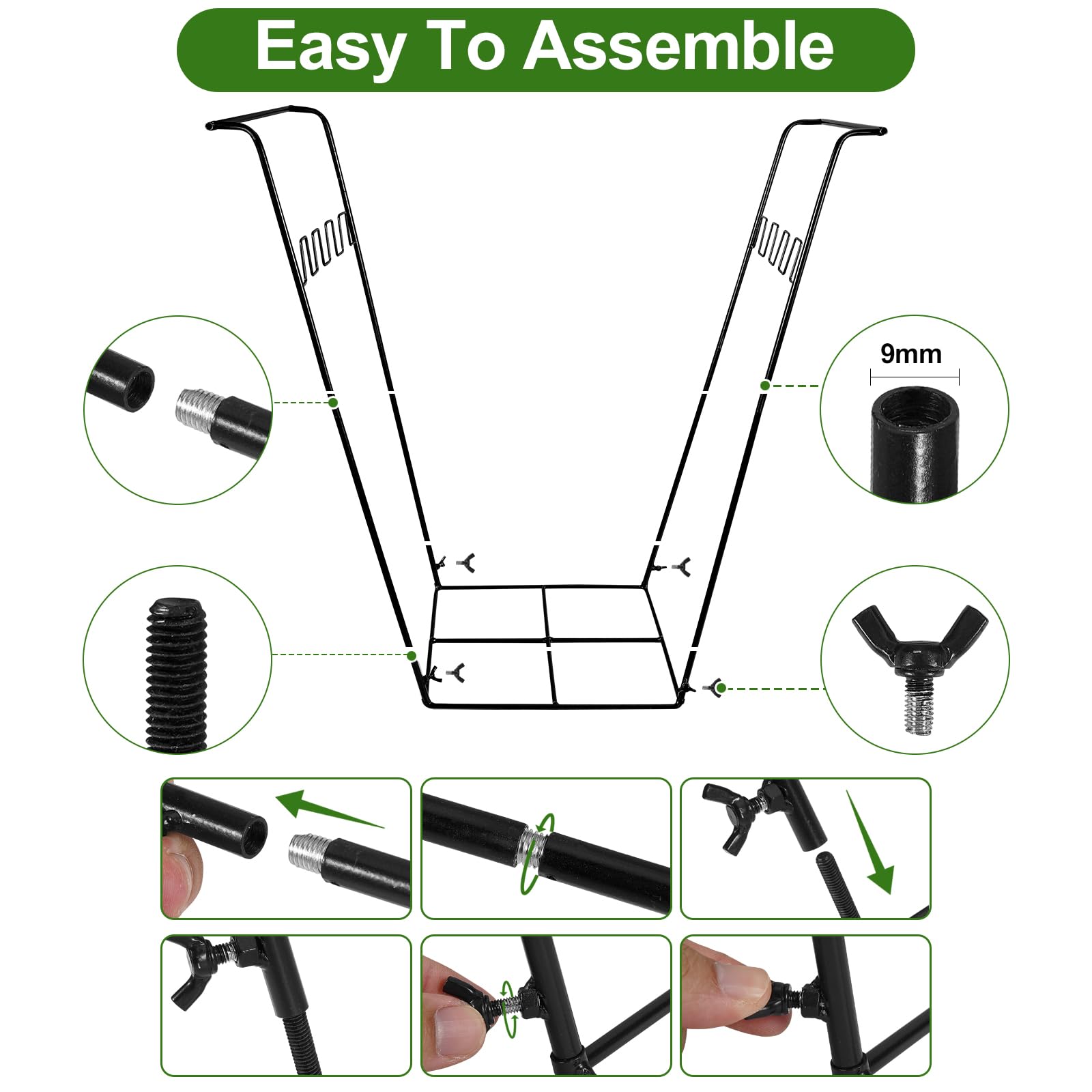 Easy To Assemble

9mm