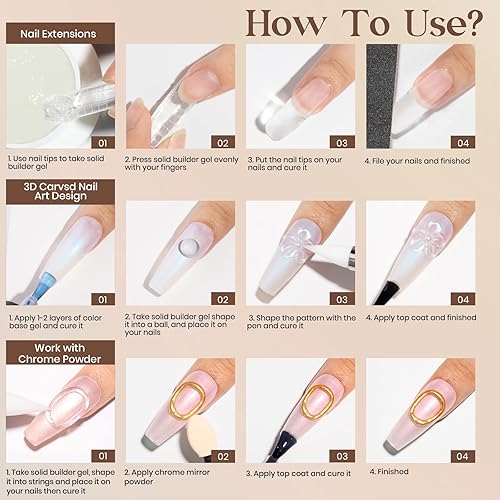 How To Use?

Nail Extensions

01

1. Use nail tips to take solid builder gel

02

2. Press solid builder gel evenly with your fingers

03

3. Put the nail tips on your nails and cure it

04

4. File your nails and finished

3D Carvsd Nail Art Design

01

1. Apply 1-2 layers of color base gel and cure it

02

2. Take solid builder gel shape it into a ball, and place it on your nails

03

3. Shape the pattern with the pen and cure it

04

4. Apply top coat and finished

Work with Chrome Powder

01

1. Take solid builder gel, shape it into strings and place it on your nails then cure it

02

2. Apply chrome mirror powder

03

3. Apply top coat and cure it

04

4. Finished