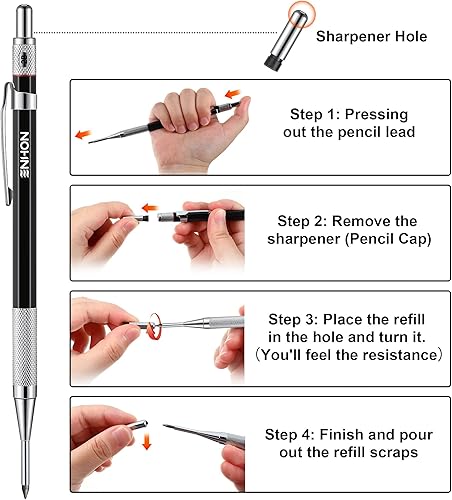 NOHNE

Sharpener Hole

Step 1: Pressing out the pencil lead

Step 2: Remove the sharpener (Pencil Cap)

Step 3: Place the refill in the hole and turn it. (You'll feel the resistance)

Step 4: Finish and pour out the refill scraps