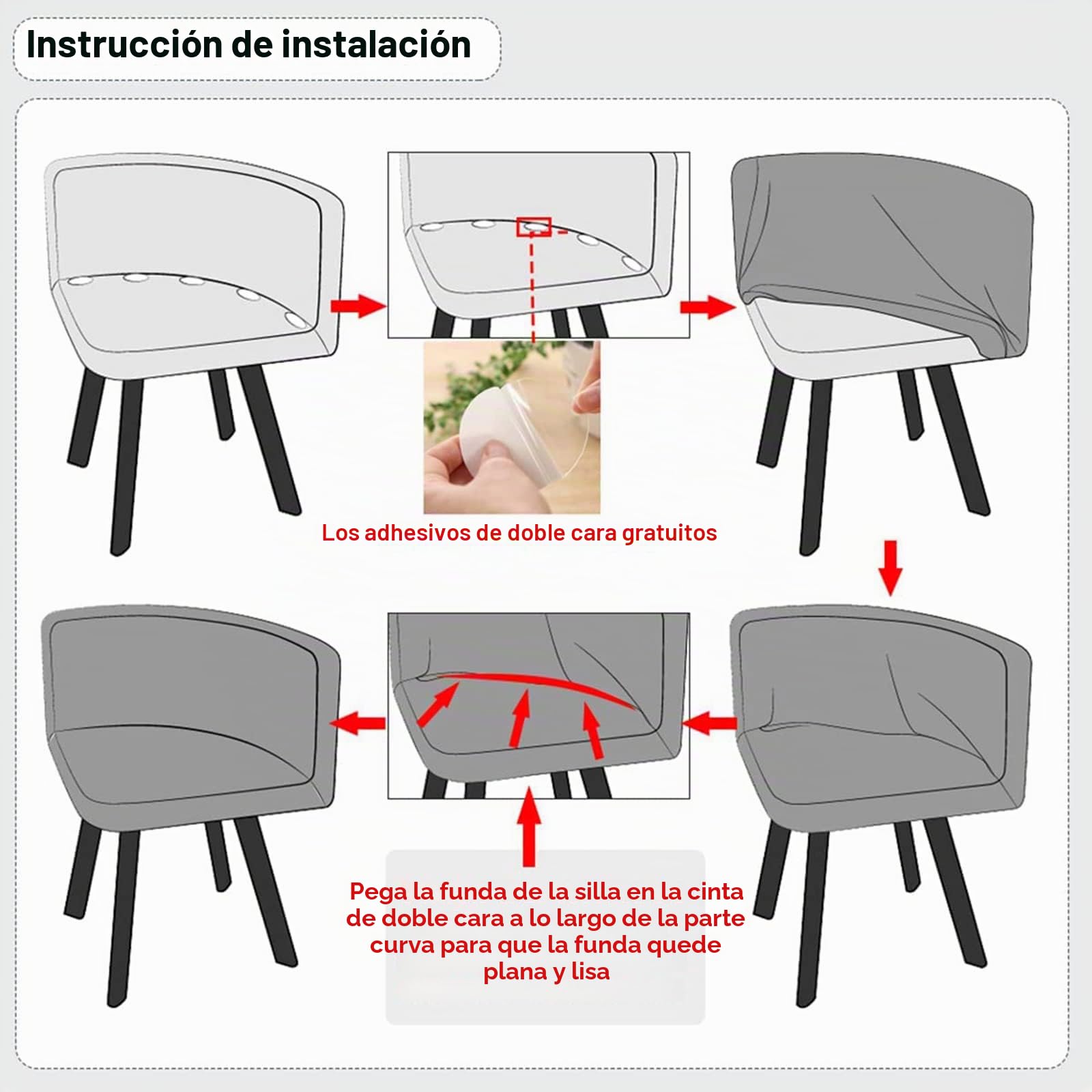 Instrucción de instalación

Los adhesivos de doble cara gratuitos

Pega la funda de la silla en la cinta de doble cara a lo largo de la parte curva para que la funda quede plana y lisa