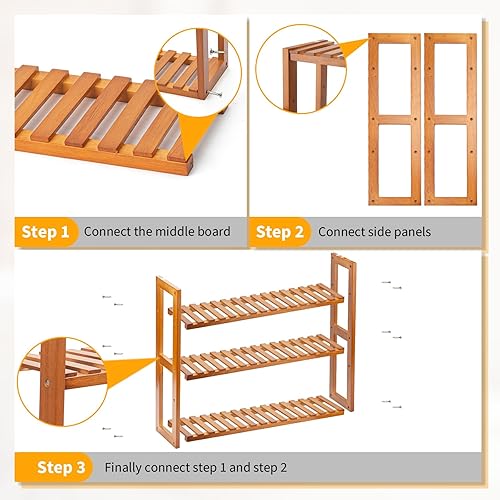 Step 1 Connect the middle board

Step 2 Connect side panels

Step 3 Finally connect step 1 and step 2