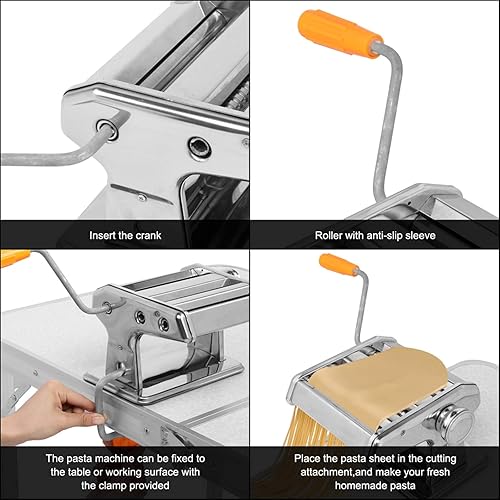 Insert the crank

Roller with anti-slip sleeve

The pasta machine can be fixed to the table or working surface with the clamp provided

Place the pasta sheet in the cutting attachment,and make your fresh homemade pasta