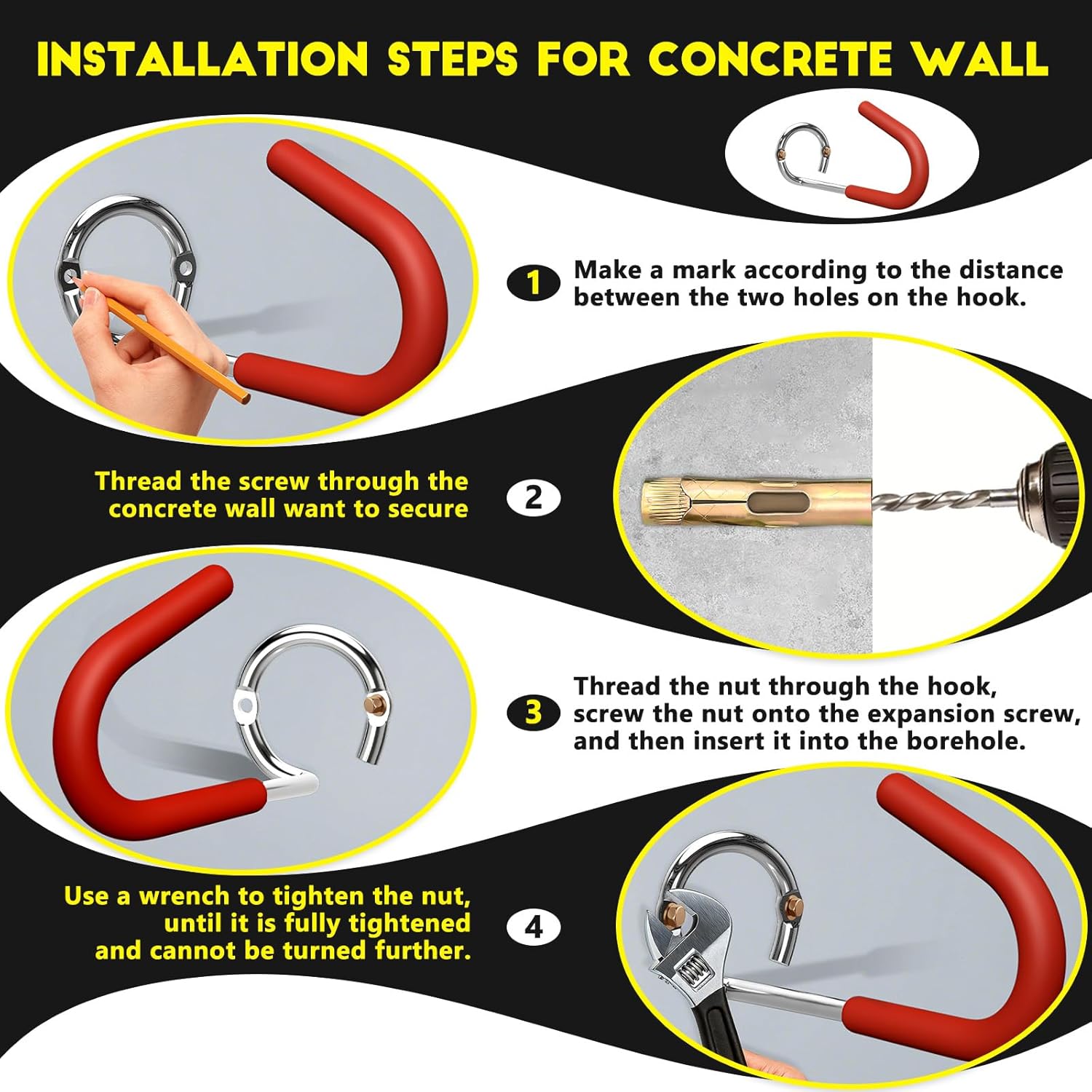 INSTALLATION STEPS FOR CONCRETE WALL

1 Make a mark according to the distance between the two holes on the hook.

Thread the screw through the concrete wall want to secure 2

3 Thread the nut through the hook, screw the nut onto the expansion screw, and then insert it into the borehole.

Use a wrench to tighten the nut, until it is fully tightened and cannot be turned further. 4