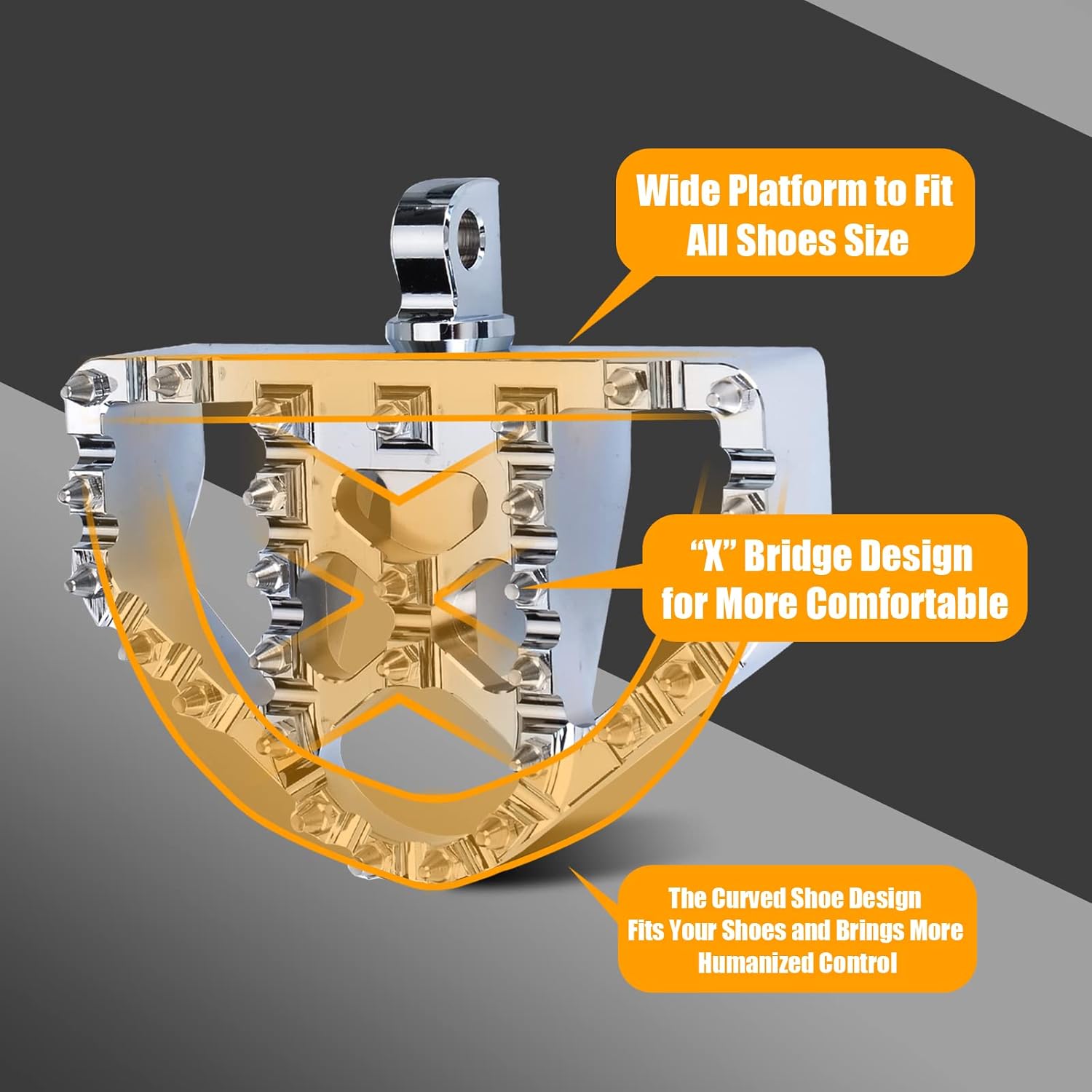 Wide Platform to Fit All Shoes Size

“X” Bridge Design for More Comfortable

The Curved Shoe Design Fits Your Shoes and Brings More Humanized Control