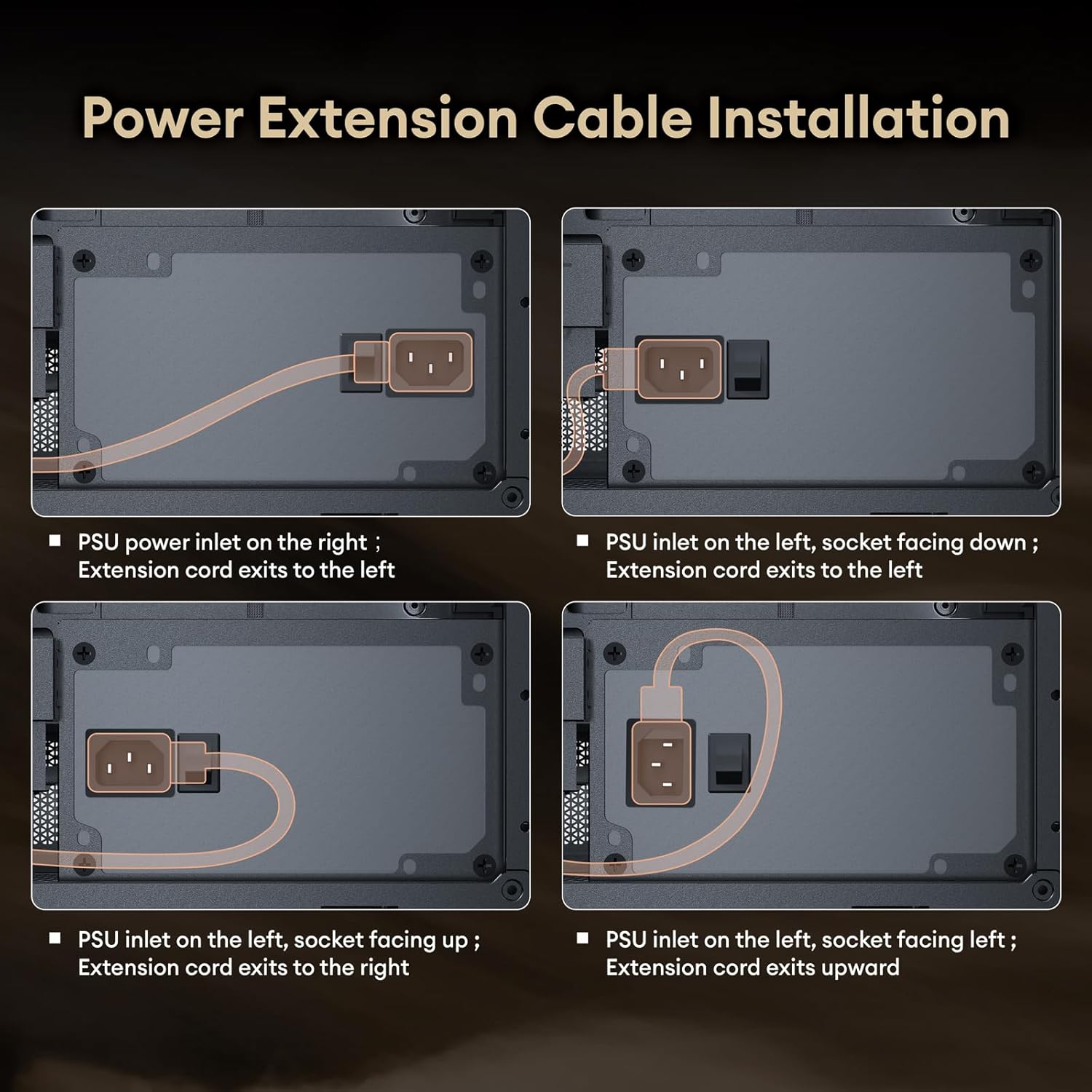 Power Extension Cable Installation

■ PSU power inlet on the right ; Extension cord exits to the left

■ PSU inlet on the left, socket facing down ; Extension cord exits to the left

■ PSU inlet on the left, socket facing up ; Extension cord exits to the right

■ PSU inlet on the left, socket facing left ; Extension cord exits upward