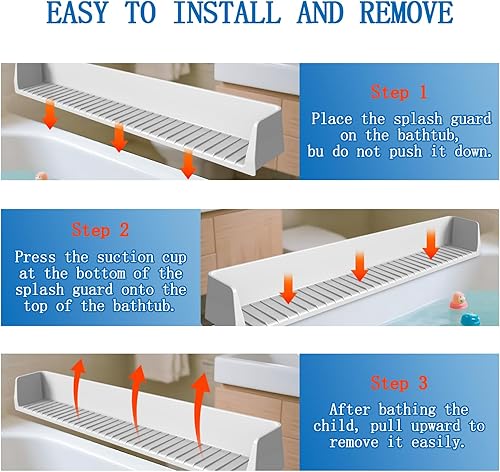 EASY TO INSTALL AND REMOVE

Step 1

Place the splash guard on the bathtub, bu do not push it down.

Step 2

Press the suction cup at the bottom of the splash guard onto the top of the bathtub.

Step 3

After bathing the child, pull upward to remove it easily.