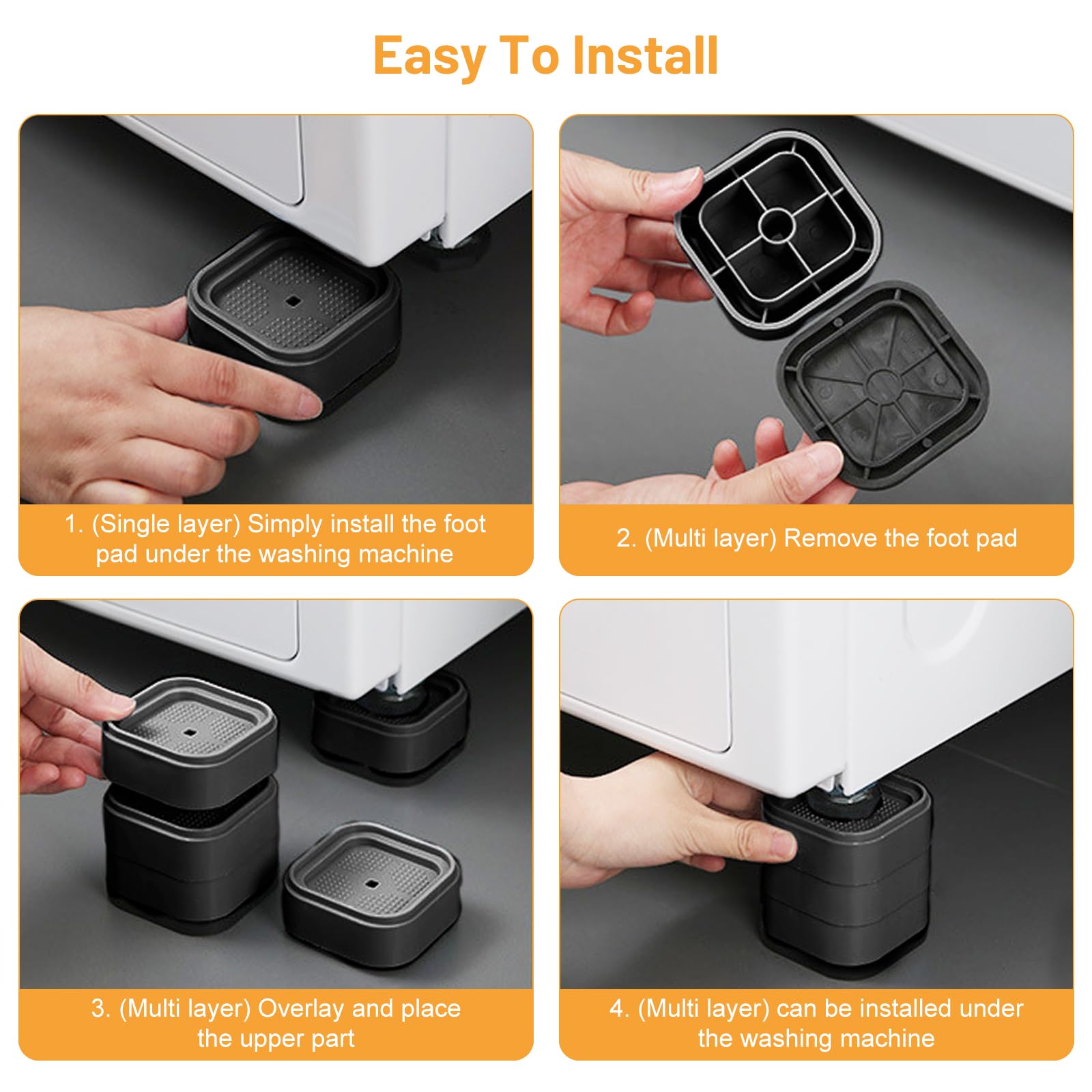 Easy To Install

1. (Single layer) Simply install the foot pad under the washing machine

2. (Multi layer) Remove the foot pad

3. (Multi layer) Overlay and place the upper part

4. (Multi layer) can be installed under the washing machine