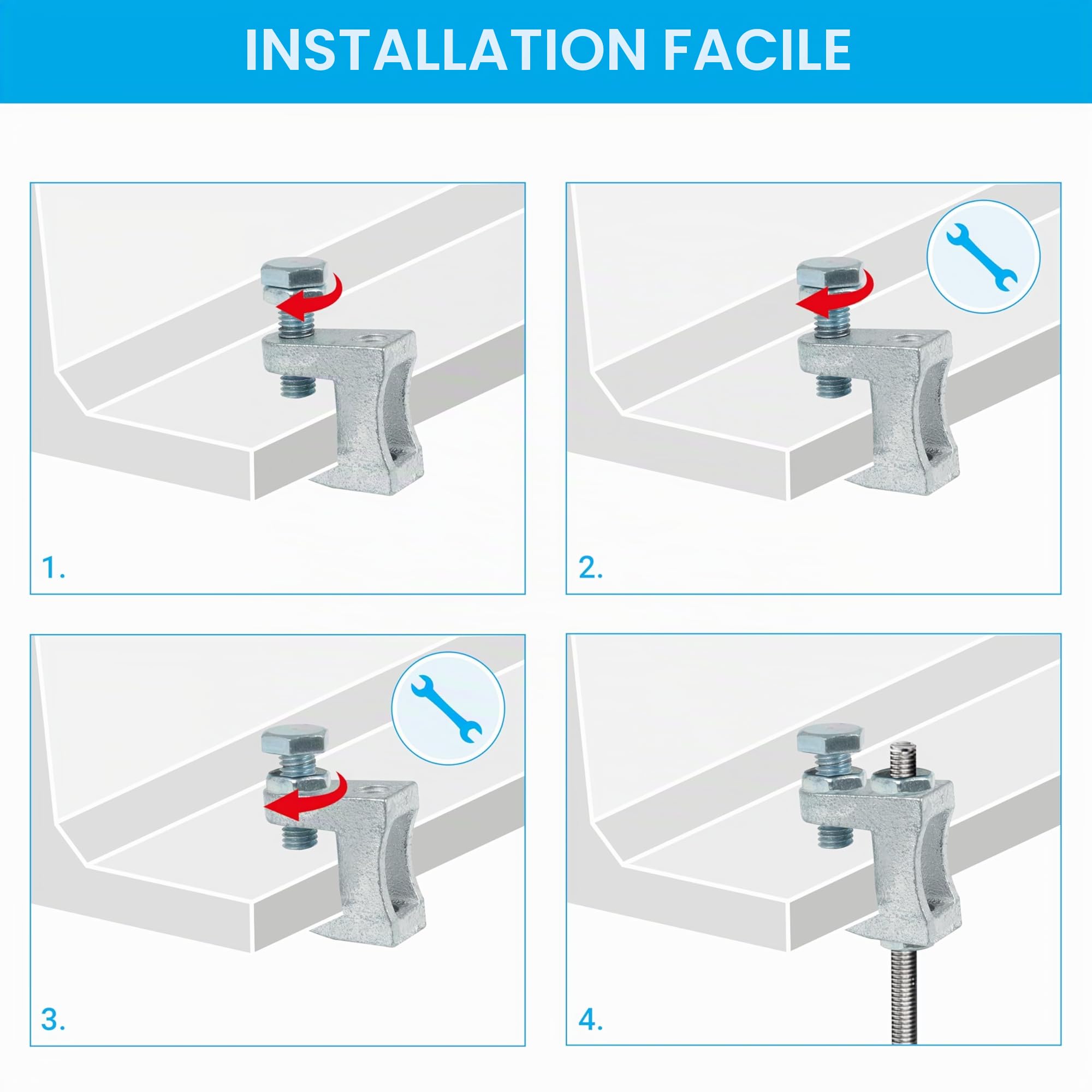 INSTALLATION FACILE

1.

2.

3.

4.