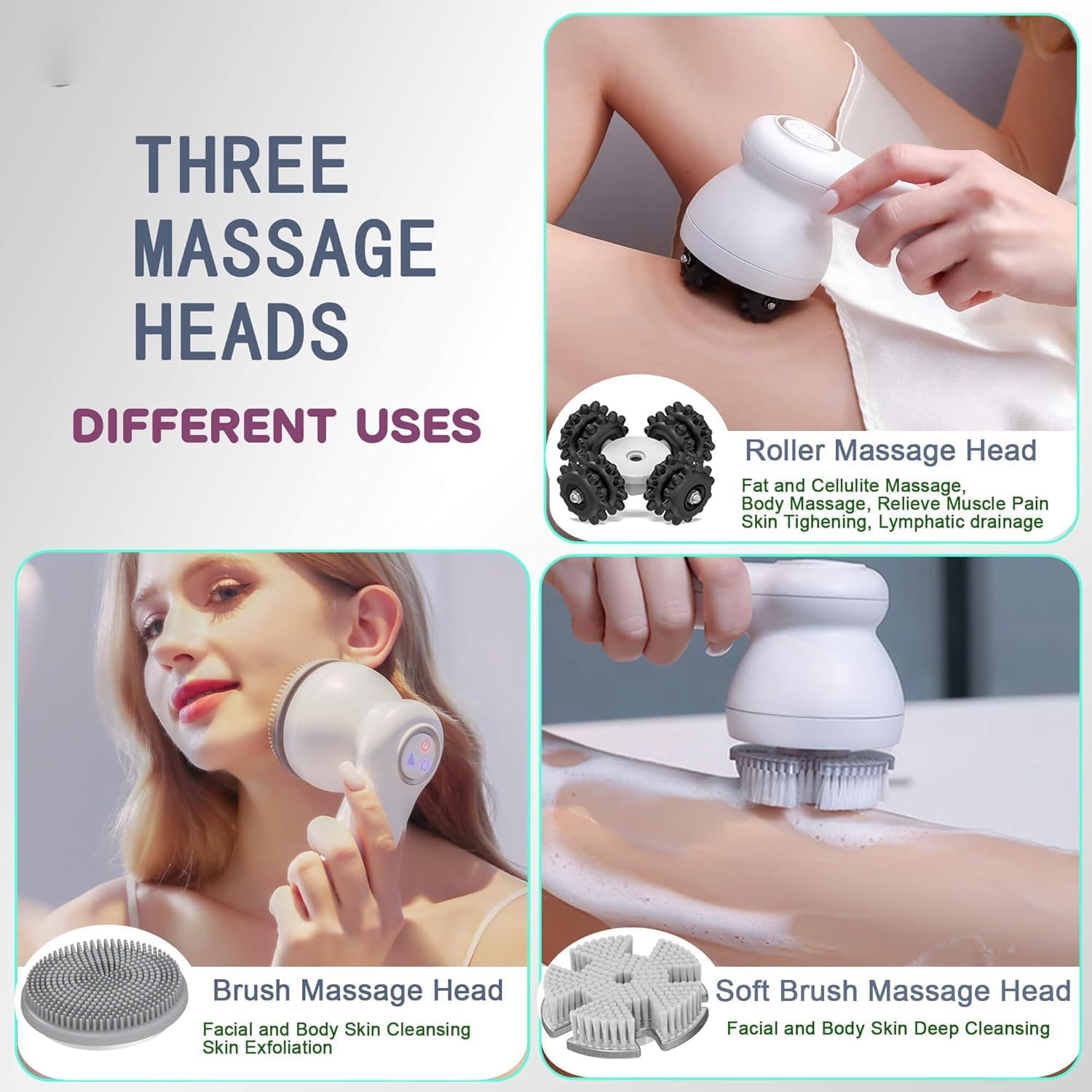 THREE MASSAGE HEADS

DIFFERENT USES

Roller Massage Head

Fat and Cellulite Massage, Body Massage, Relieve Muscle Pain Skin Tighening, Lymphatic drainage

Brush Massage Head

Facial and Body Skin Cleansing Skin Exfoliation

Soft Brush Massage Head

Facial and Body Skin Deep Cleansing