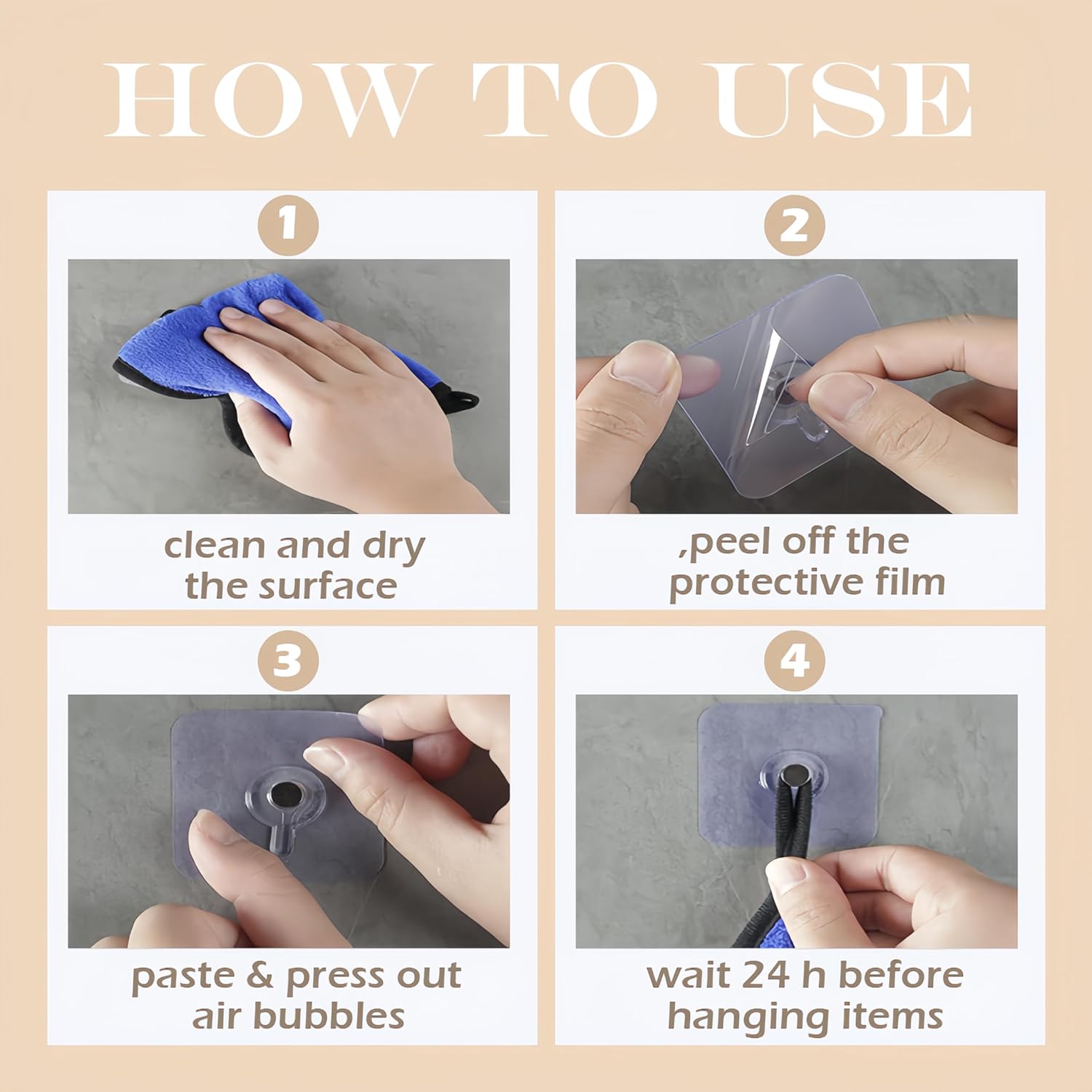 HOW TO USE

1

clean and dry the surface

2

,peel off the protective film

3

paste & press out air bubbles

4

wait 24 h before hanging items