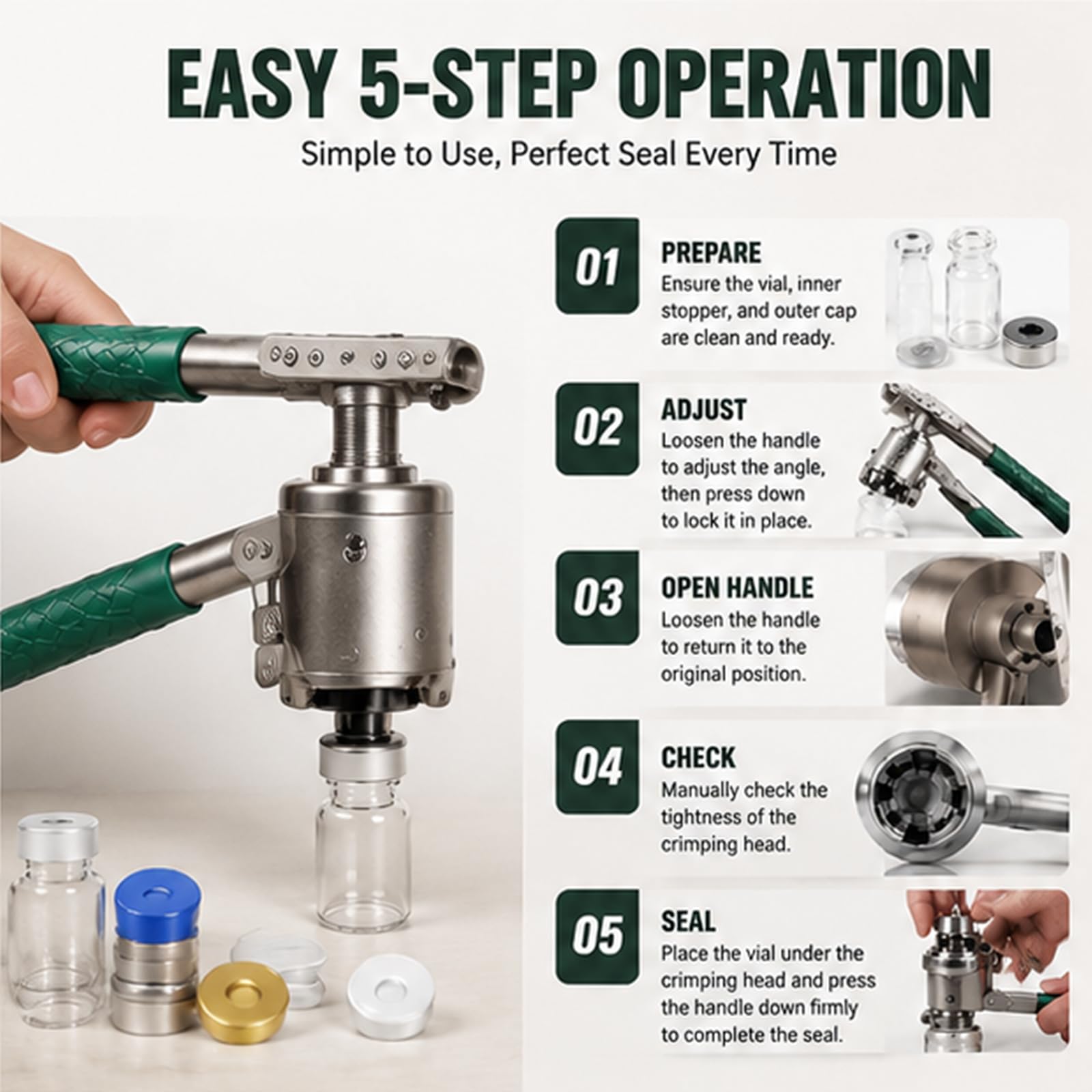 EASY 5-STEP OPERATION

Simple to Use, Perfect Seal Every Time

01
PREPARE
Ensure the vial, inner stopper, and outer cap are clean and ready.

02
ADJUST
Loosen the handle to adjust the angle, then press down to lock it in place.

03
OPEN HANDLE
Loosen the handle to return it to the original position.

04
CHECK
Manually check the tightness of the crimping head.

05
SEAL
Place the vial under the crimping head and press the handle down firmly to complete the seal.