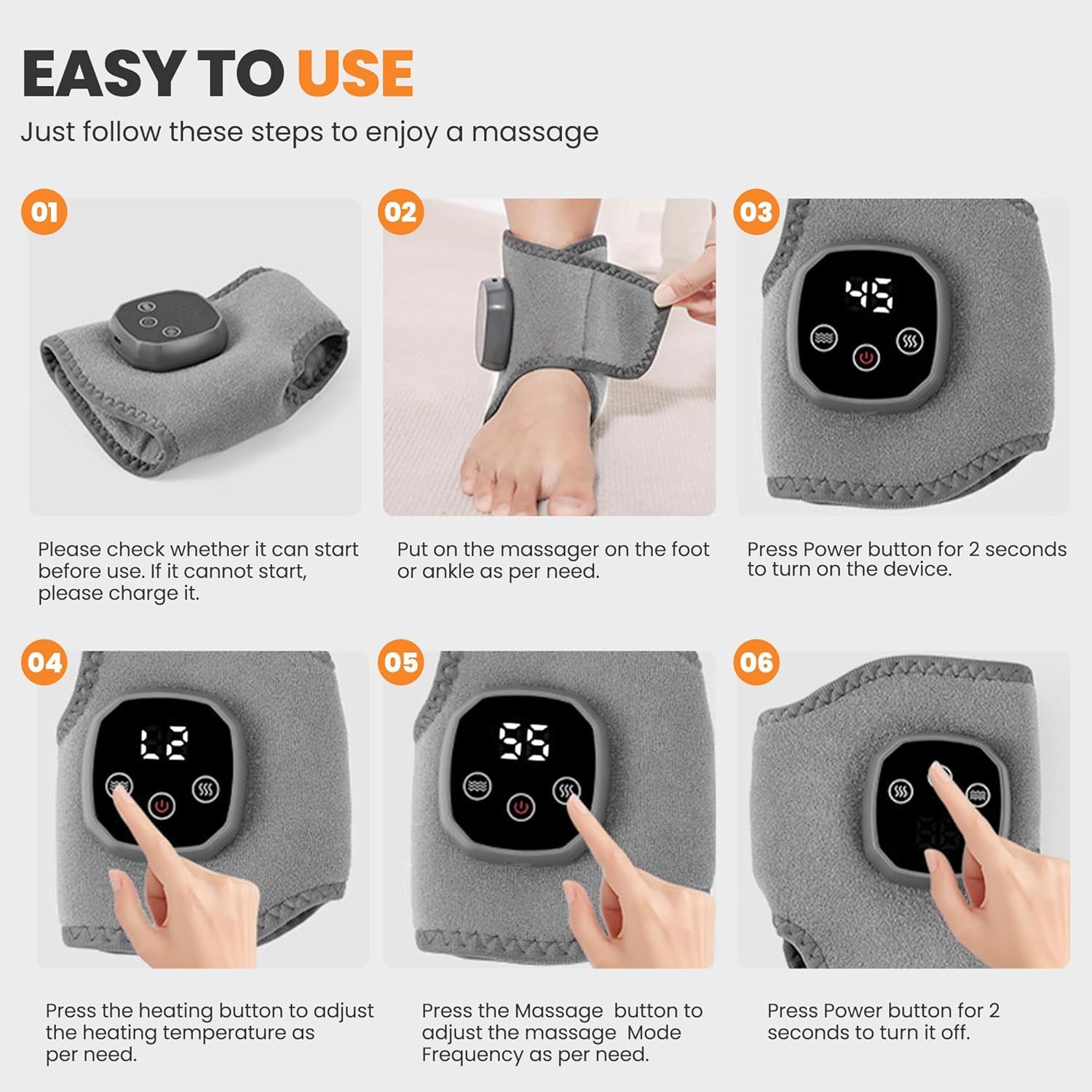 EASY TO USE
Just follow these steps to enjoy a massage

01

Please check whether it can start before use. If it cannot start, please charge it.

02

Put on the massager on the foot or ankle as per need.

03

45

Press Power button for 2 seconds to turn on the device.

04

L2

Press the heating button to adjust the heating temperature as per need.

05

55

Press the Massage button to adjust the massage Mode Frequency as per need.

06

Press Power button for 2 seconds to turn it off.