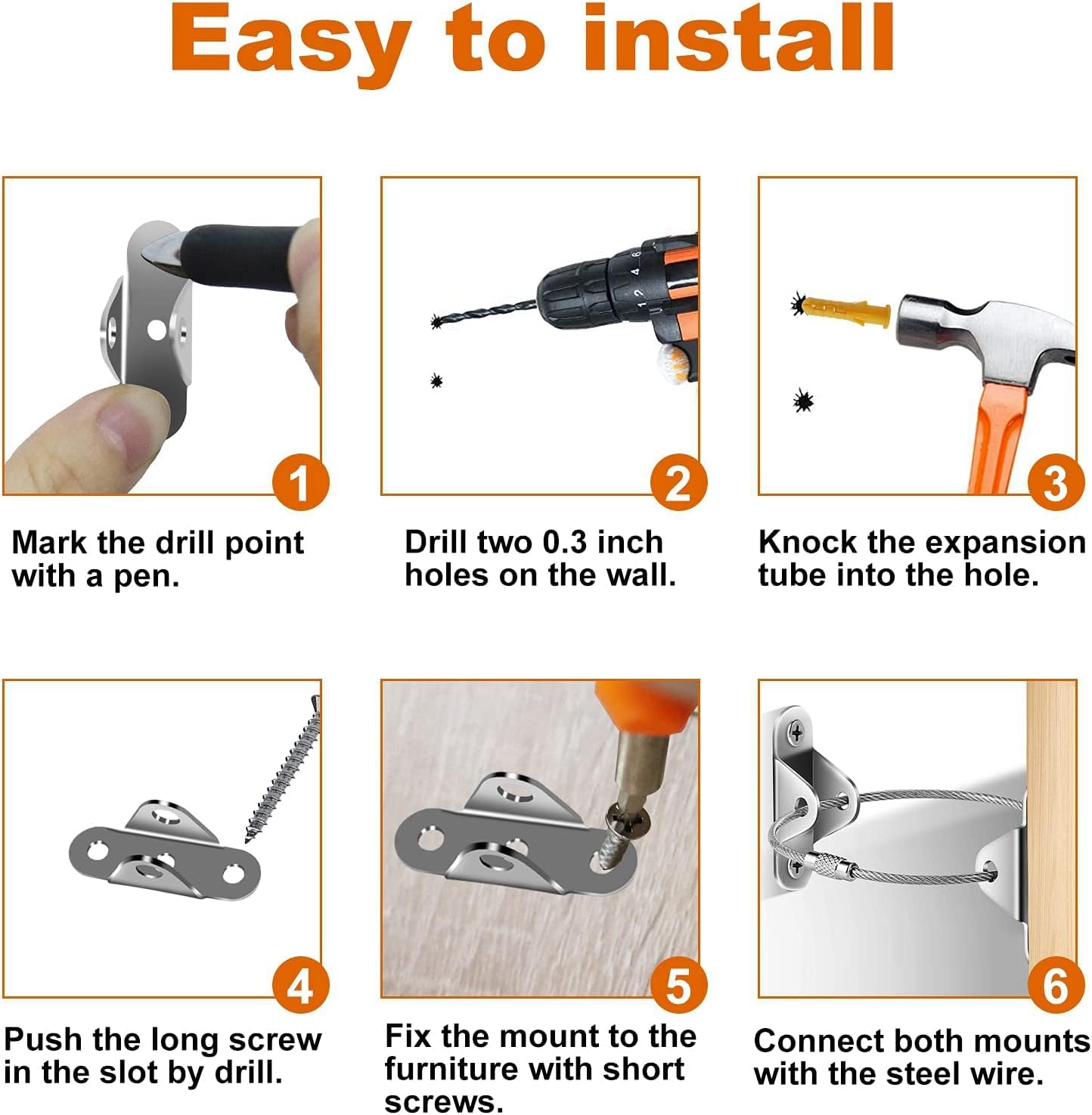 Easy to install

1

Mark the drill point with a pen.

2

Drill two 0.3 inch holes on the wall.

3

Knock the expansion tube into the hole.

4

Push the long screw in the slot by drill.

5

Fix the mount to the furniture with short screws.

6

Connect both mounts with the steel wire.